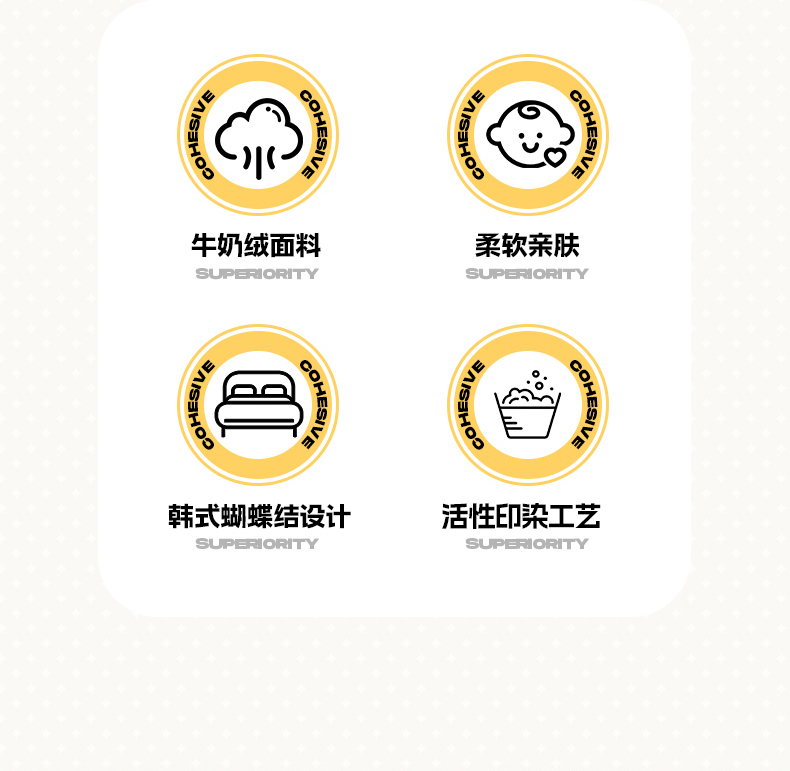 COHESIVE COHESIVE

牛奶绒面料
SUPERIORITY

COHESIVE COHESIVE

柔软亲肤
SUPERIORITY

COHESIVE COHESIVE

韩式蝴蝶结设计
SUPERIORITY

COHESIVE COHESIVE

活性印染工艺
SUPERIORITY