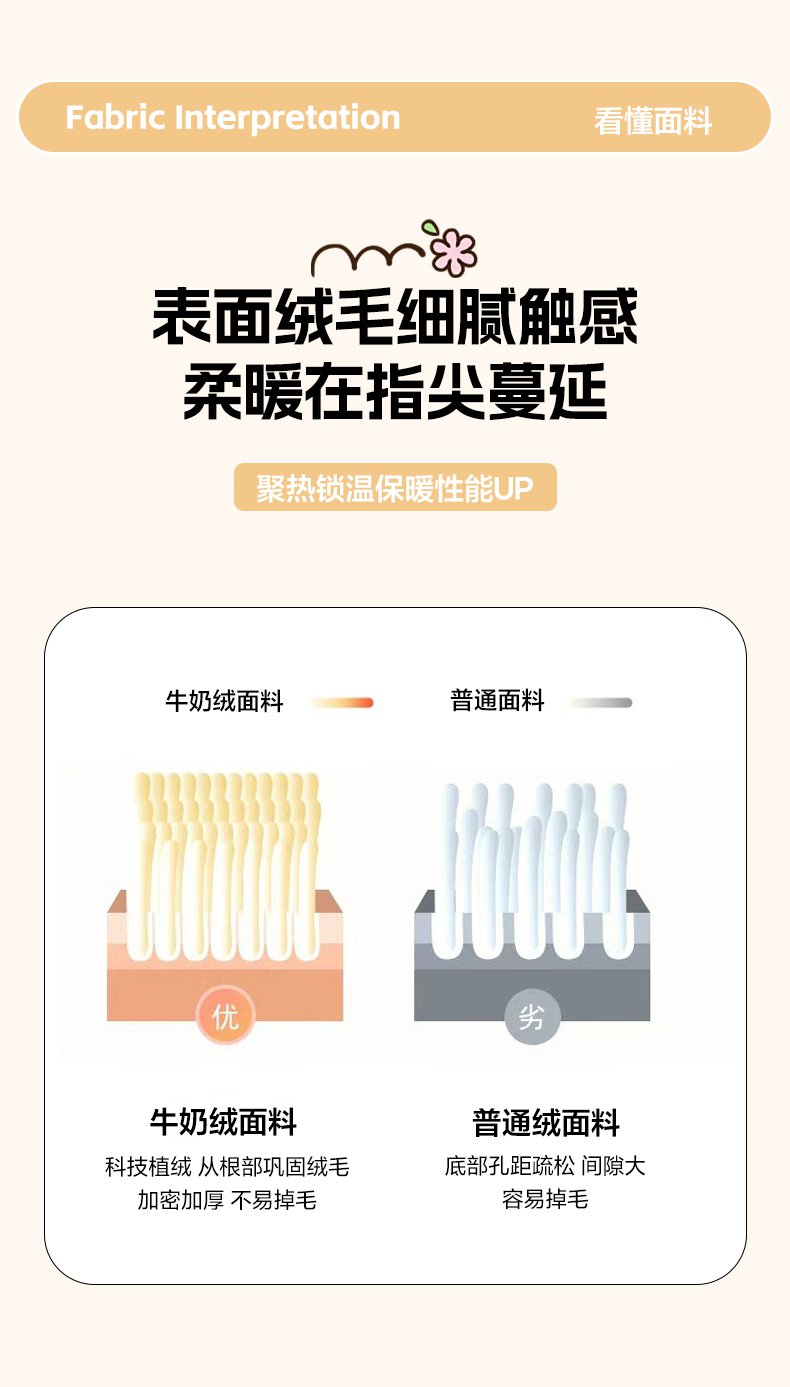 Fabric Interpretation 看懂面料

表面绒毛细腻触感
柔暖在指尖蔓延

聚热锁温保暖性能UP

牛奶绒面料

普通面料

优

劣

牛奶绒面料
科技植绒 从根部巩固绒毛
加密加厚 不易掉毛

普通绒面料
底部孔距疏松 间隙大
容易掉毛