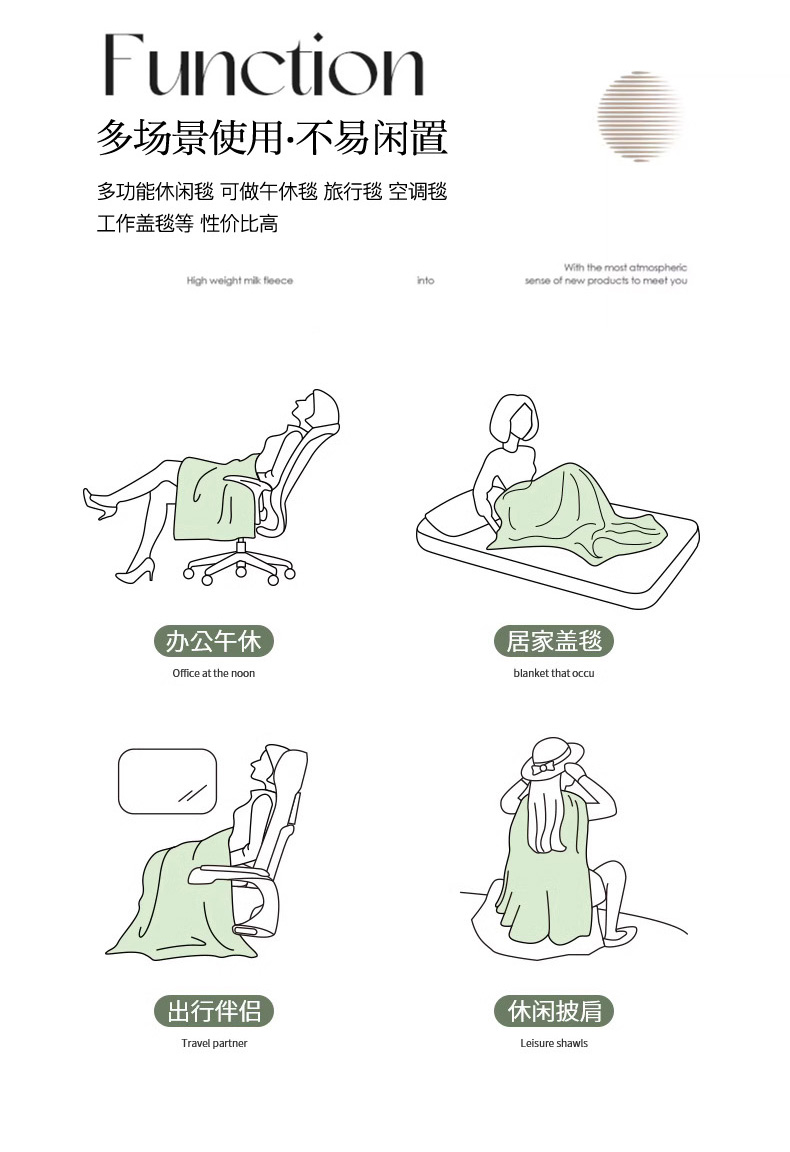 Function

多场景使用·不易闲置

多功能休闲毯 可做午休毯 旅行毯 空调毯 工作盖毯等 性价比高

High weight milk fleece

into

With the most atmospheric sense of new products to meet you

办公午休
Office at the noon

居家盖毯
blanket that occu

出行伴侣
Travel partner

休闲披肩
Leisure shawls