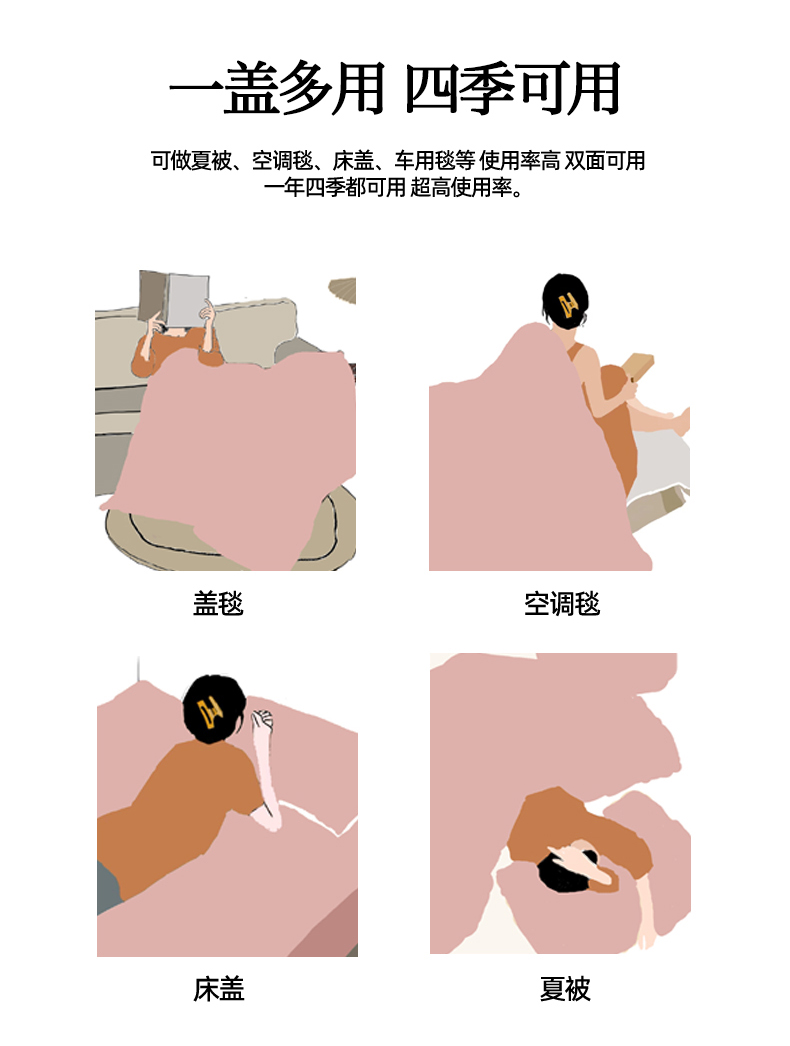 一盖多用 四季可用

可做夏被、空调毯、床盖、车用毯等 使用率高 双面可用
一年四季都可用 超高使用率。

盖毯

空调毯

床盖

夏被