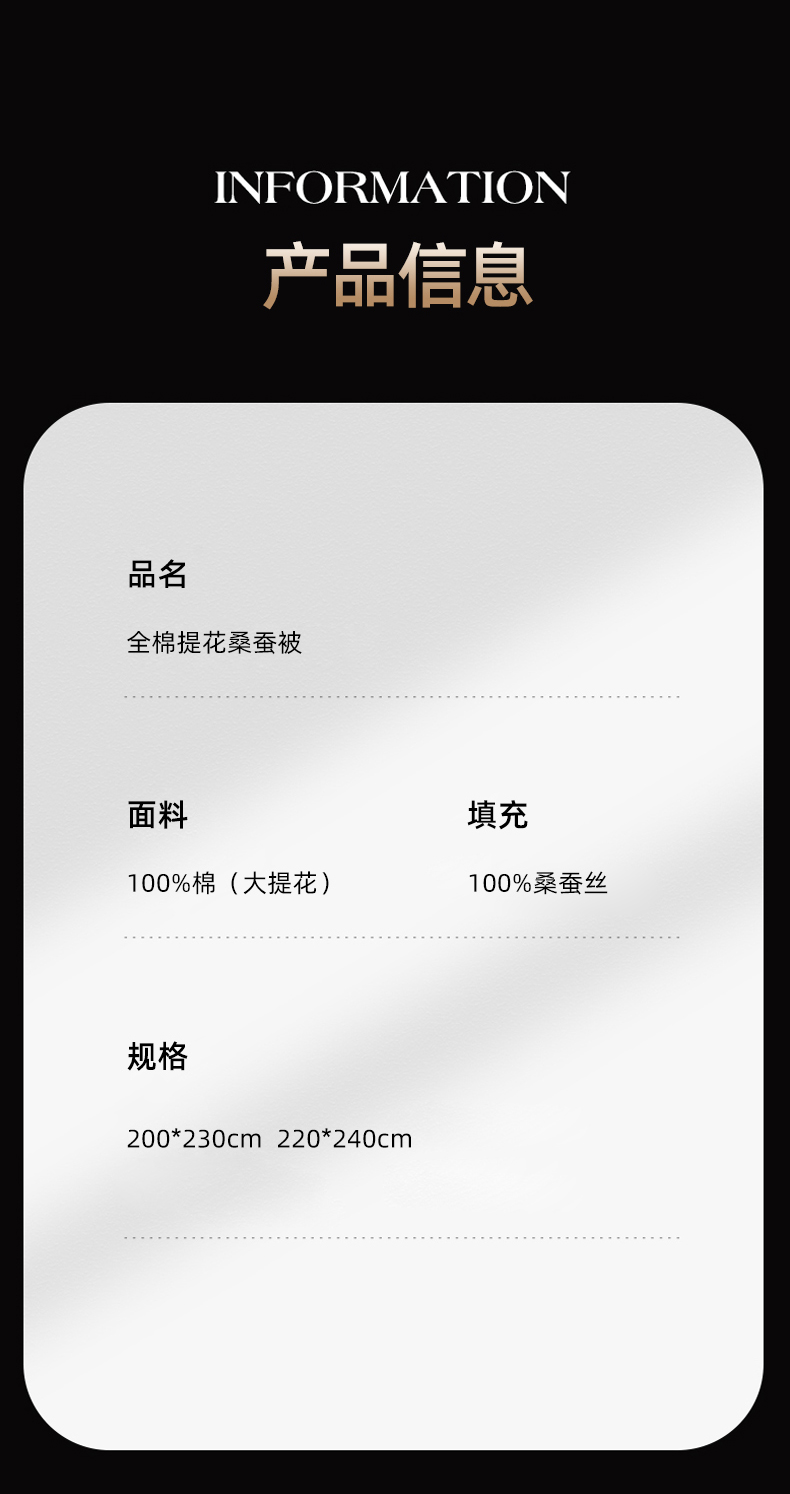 INFORMATION
产品信息

品名

全棉提花桑蚕被

面料

100%棉（大提花）

填充

100%桑蚕丝

规格

200*230cm 220*240cm