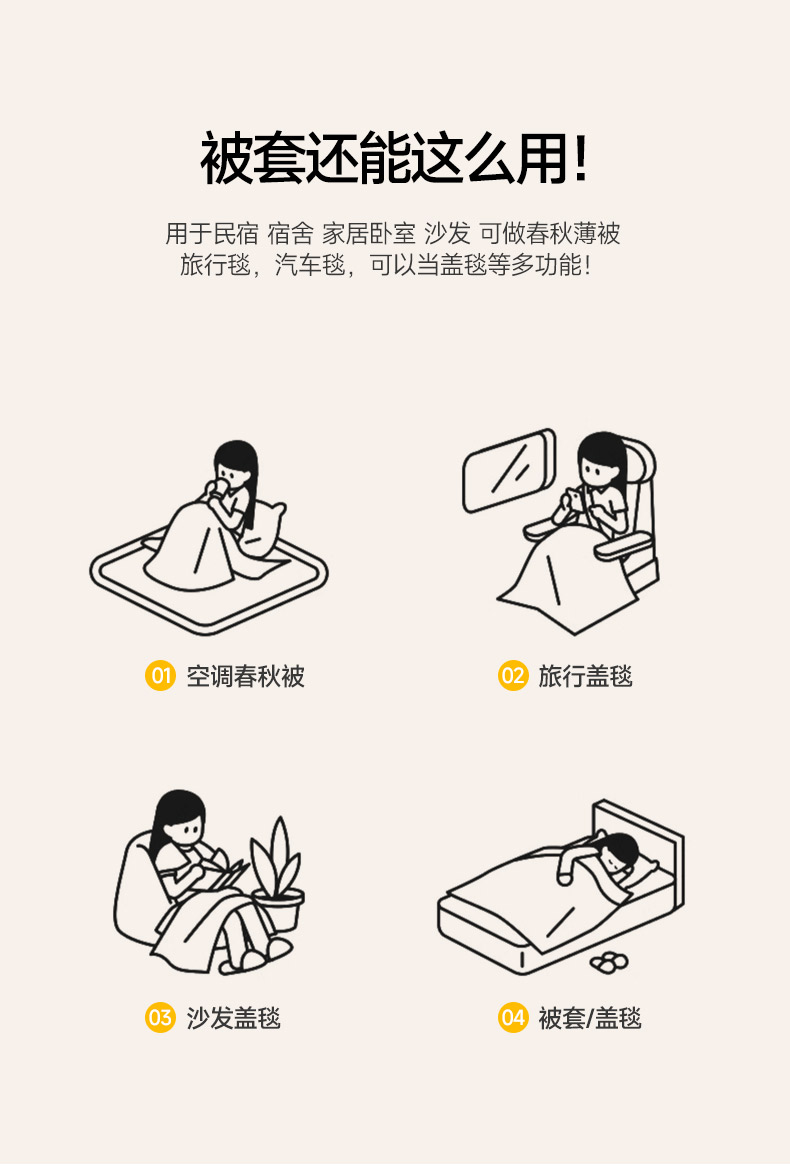 被套还能这么用!

用于民宿 宿舍 家居卧室 沙发 可做春秋薄被
旅行毯，汽车毯，可以当盖毯等多功能!

01 空调春秋被

02 旅行盖毯

03 沙发盖毯

04 被套/盖毯