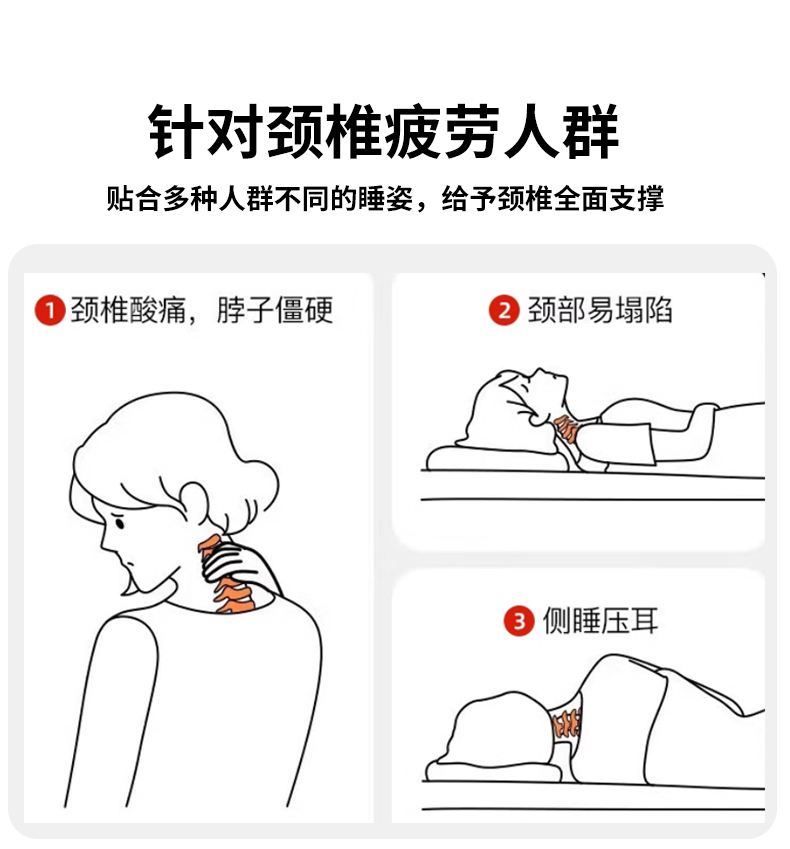 针对颈椎疲劳人群

贴合多种人群不同的睡姿，给予颈椎全面支撑

1 颈椎酸痛，脖子僵硬

2 颈部易塌陷

3 侧睡压耳