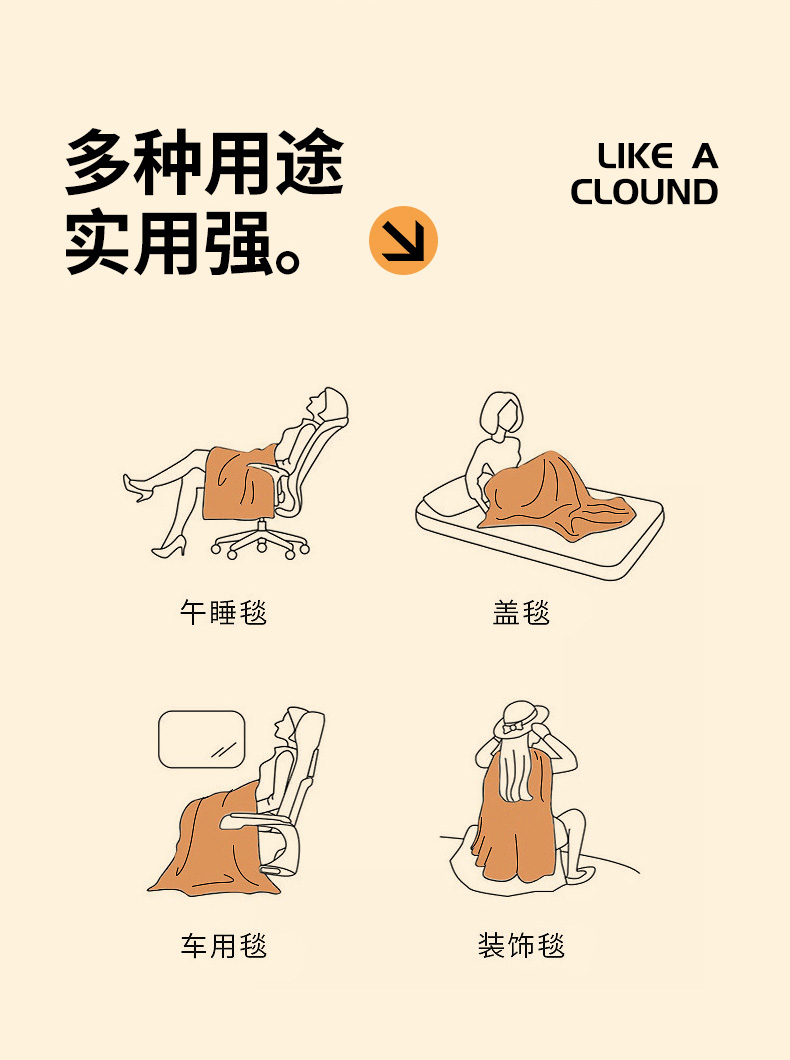 多种用途
实用强。

LIKE A
CLOUND

午睡毯

盖毯

车用毯

装饰毯