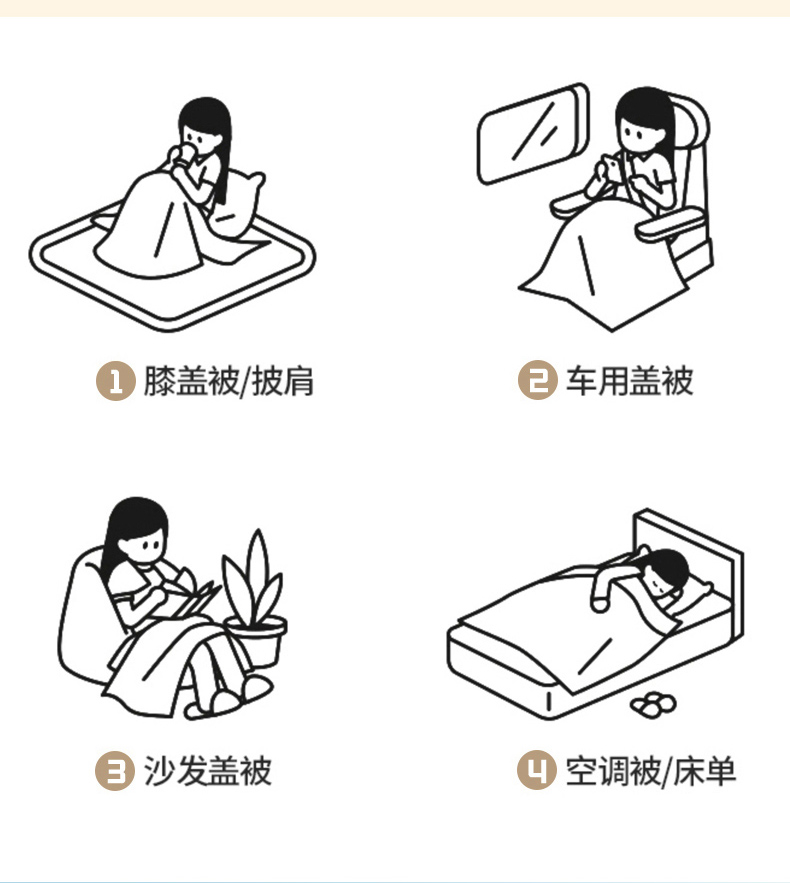 1 膝盖被/披肩

2 车用盖被

3 沙发盖被

4 空调被/床单