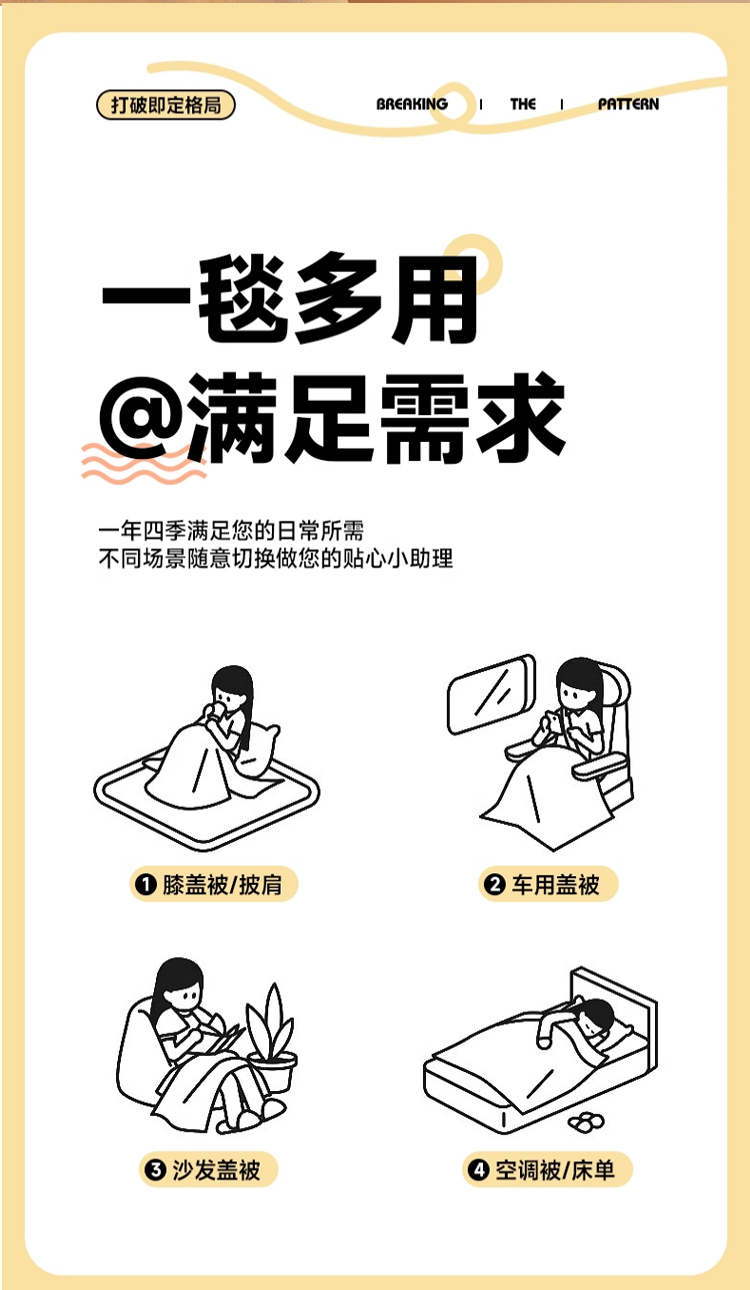 打破即定格局

BREAKING | THE | PATTERN

一毯多用
@满足需求

一年四季满足您的日常所需
不同场景随意切换做您的贴心小助理

❶ 膝盖被/披肩

❷ 车用盖被

❸ 沙发盖被

❹ 空调被/床单