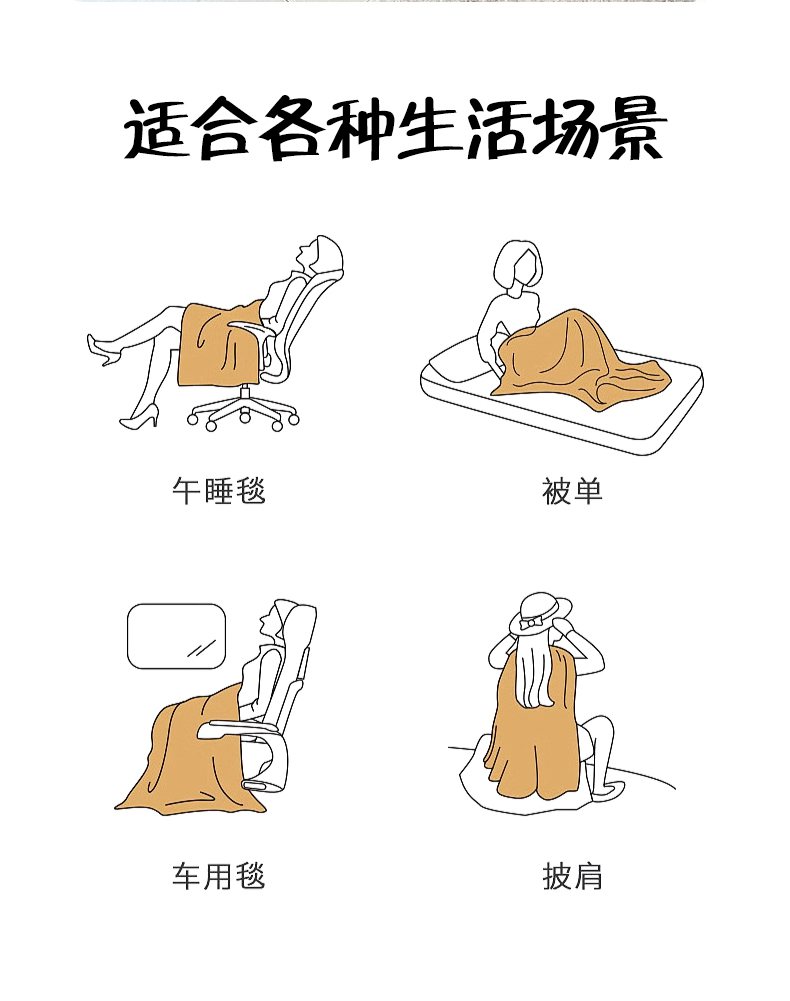 适合各种生活场景

午睡毯

被单

车用毯

披肩