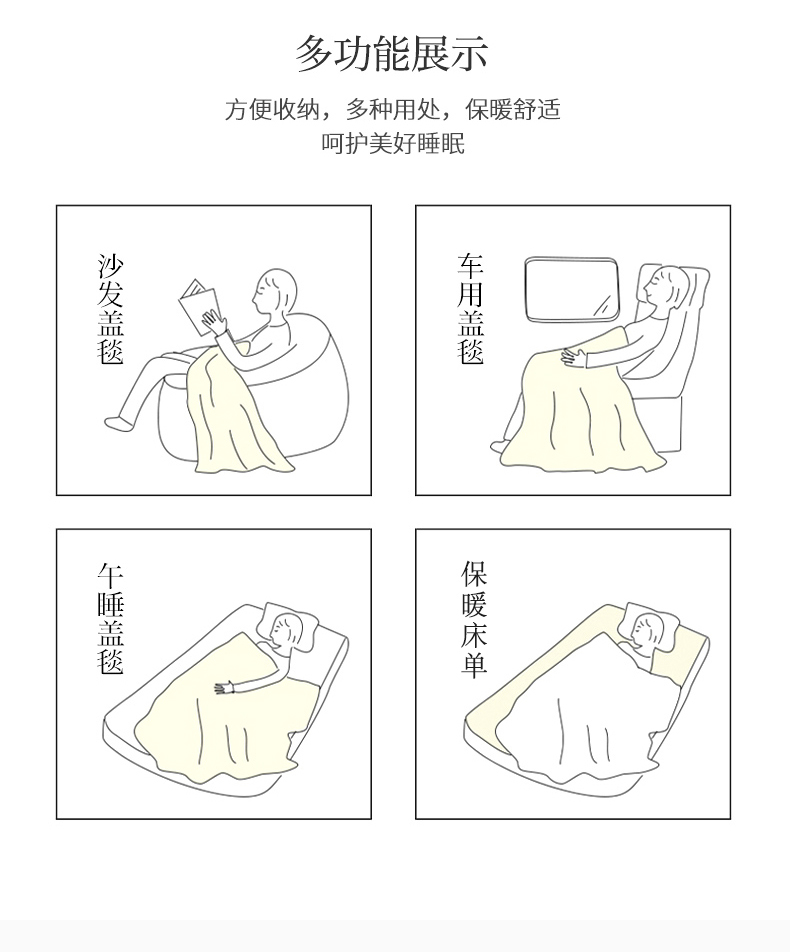 多功能展示

方便收纳，多种用处，保暖舒适
呵护美好睡眠

沙发盖毯

车用盖毯

午睡盖毯

保暖床单