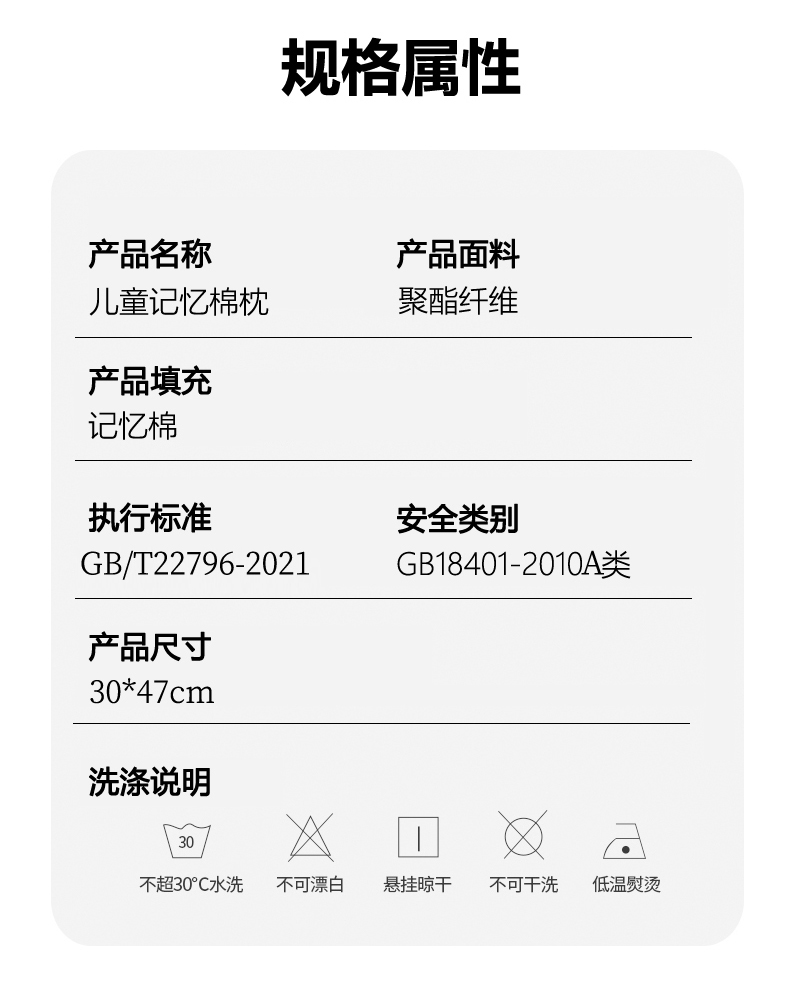 规格属性

产品名称
儿童记忆棉枕

产品面料
聚酯纤维

产品填充
记忆棉

执行标准
GB/T22796-2021

安全类别
GB18401-2010A类

产品尺寸
30*47cm

洗涤说明

30

不超30°C水洗 不可漂白 悬挂晾干 不可干洗 低温熨烫