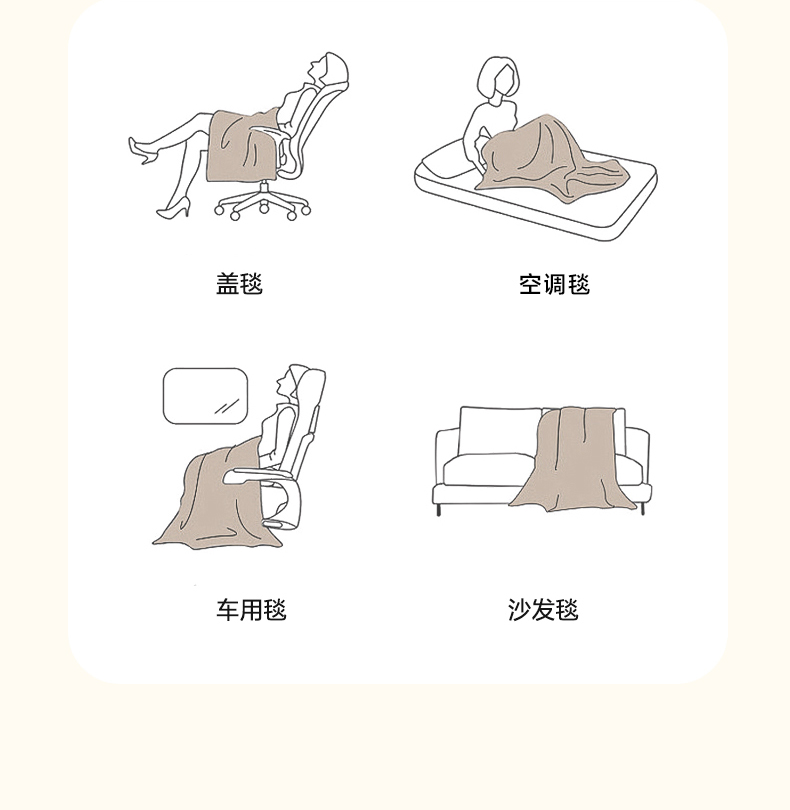 盖毯

空调毯

车用毯

沙发毯