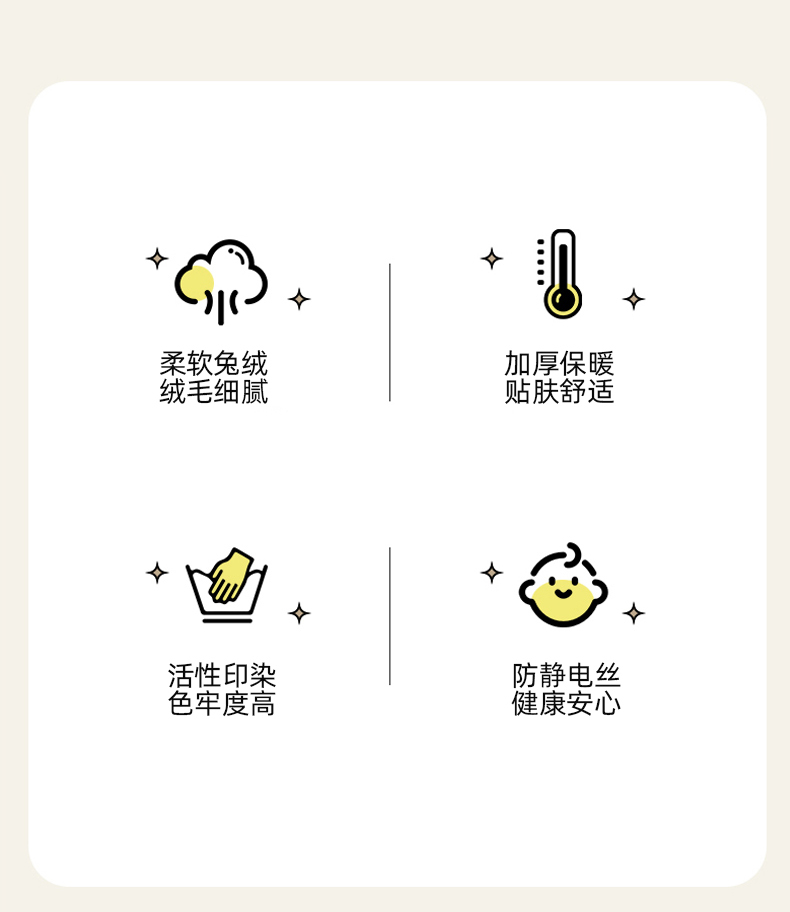 柔软兔绒
绒毛细腻

加厚保暖
贴肤舒适

活性印染
色牢度高

防静电丝
健康安心