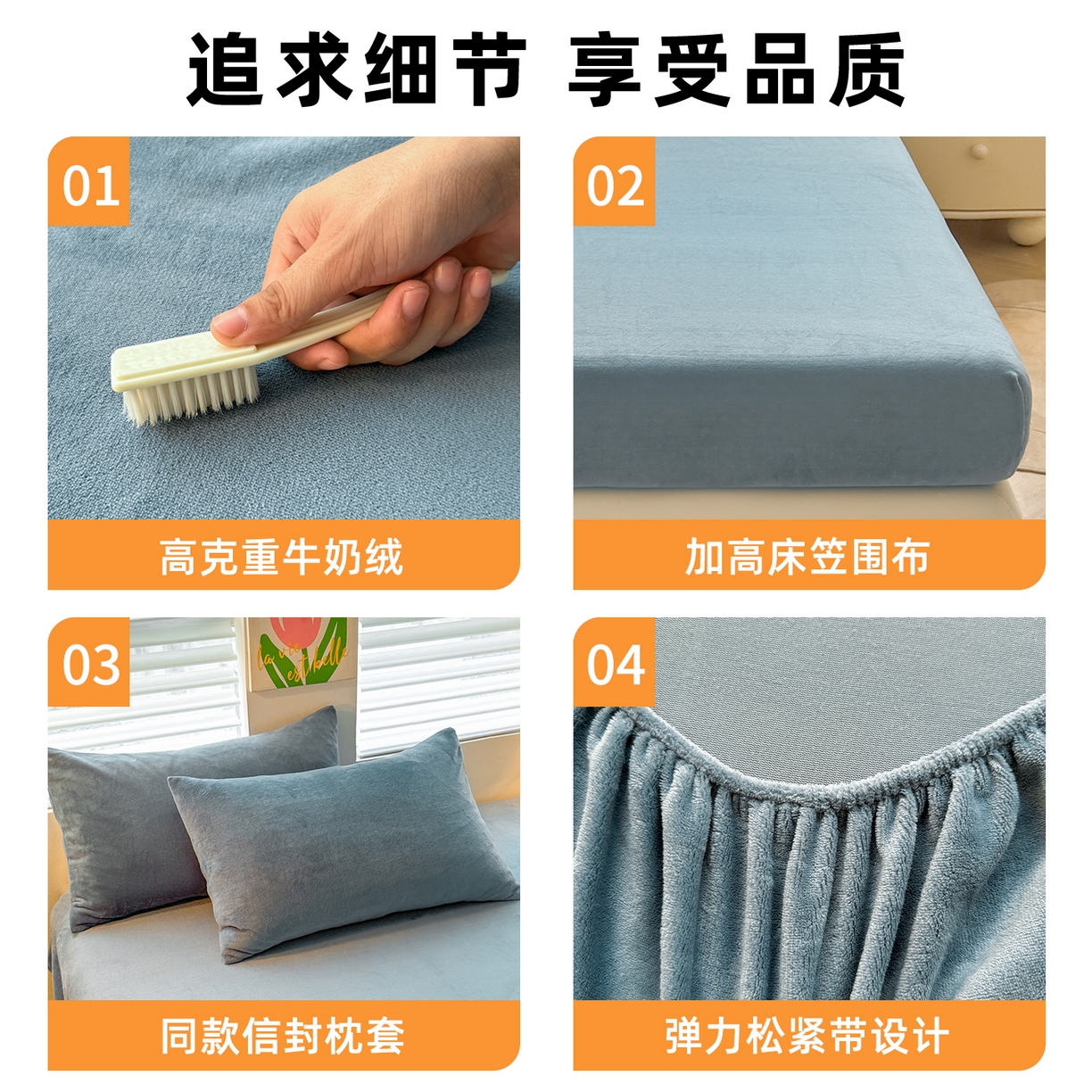 追求细节 享受品质

01

高克重牛奶绒

02

加高床笠围布

03

la vie est belle

同款信封枕套

04

弹力松紧带设计