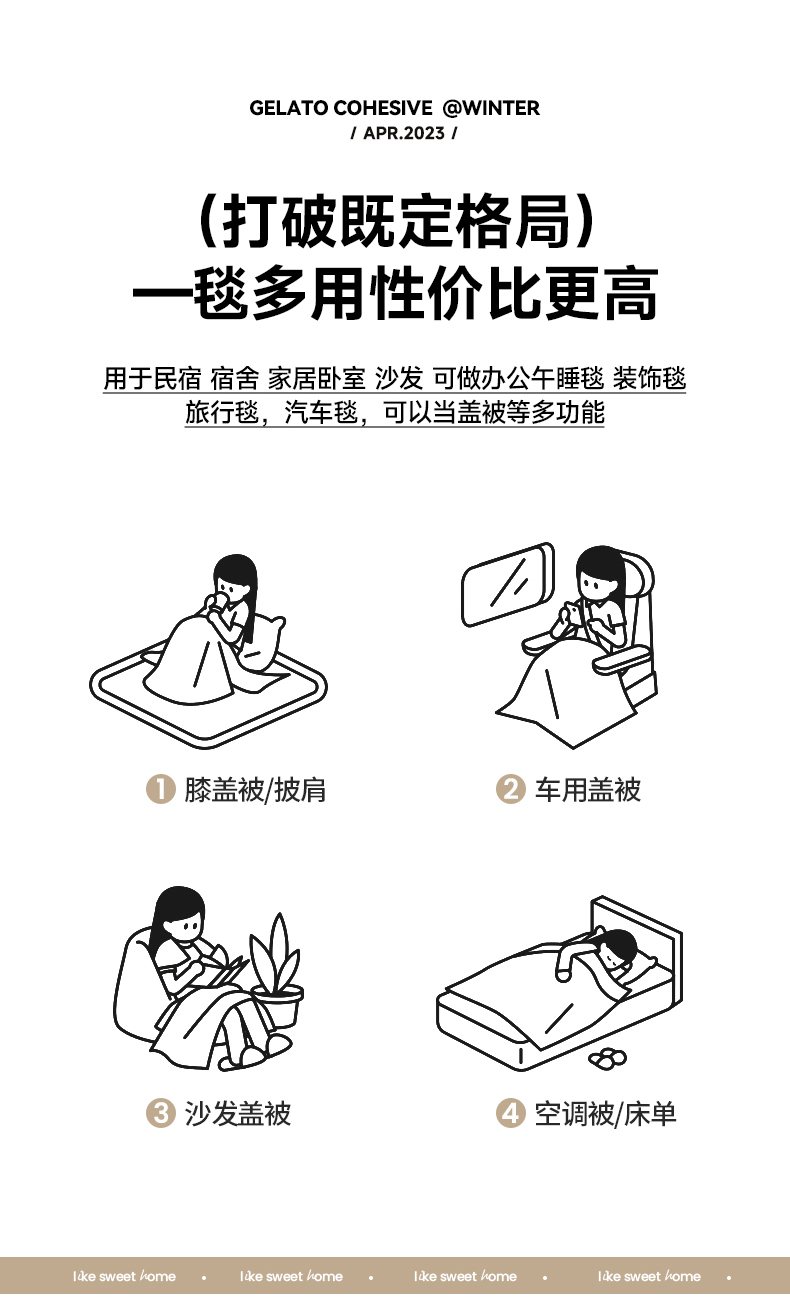 GELATO COHESIVE @WINTER
/ APR.2023 /

（打破既定格局）
一毯多用性价比更高

用于民宿 宿舍 家居卧室 沙发 可做办公午睡毯 装饰毯 旅行毯，汽车毯，可以当盖被等多功能

1 膝盖被/披肩

2 车用盖被

3 沙发盖被

4 空调被/床单

like sweet home • like sweet home • like sweet home • like sweet home •