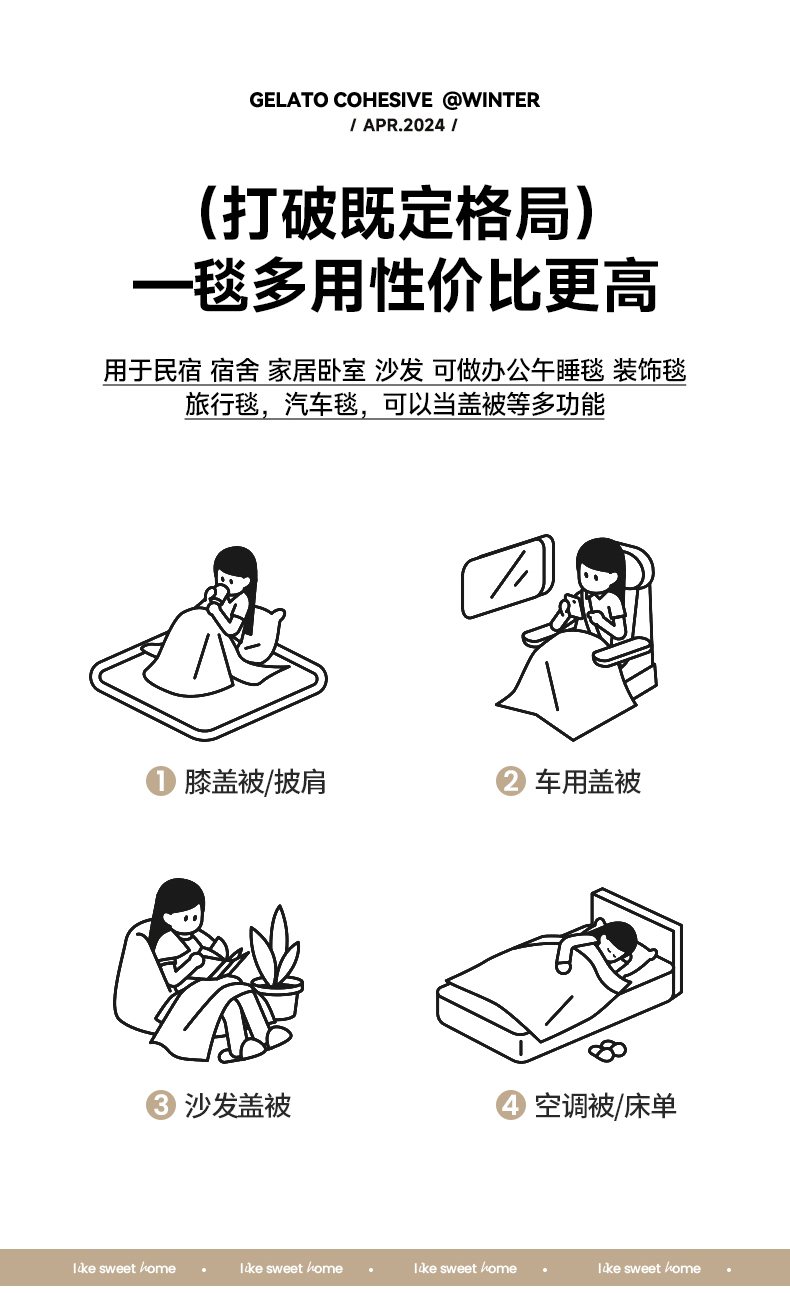 GELATO COHESIVE @WINTER
/ APR.2024 /

（打破既定格局）
一毯多用性价比更高

用于民宿 宿舍 家居卧室 沙发 可做办公午睡毯 装饰毯
旅行毯，汽车毯，可以当盖被等多功能

1 膝盖被/披肩

2 车用盖被

3 沙发盖被

4 空调被/床单

like sweet home • like sweet home • like sweet home • like sweet home •