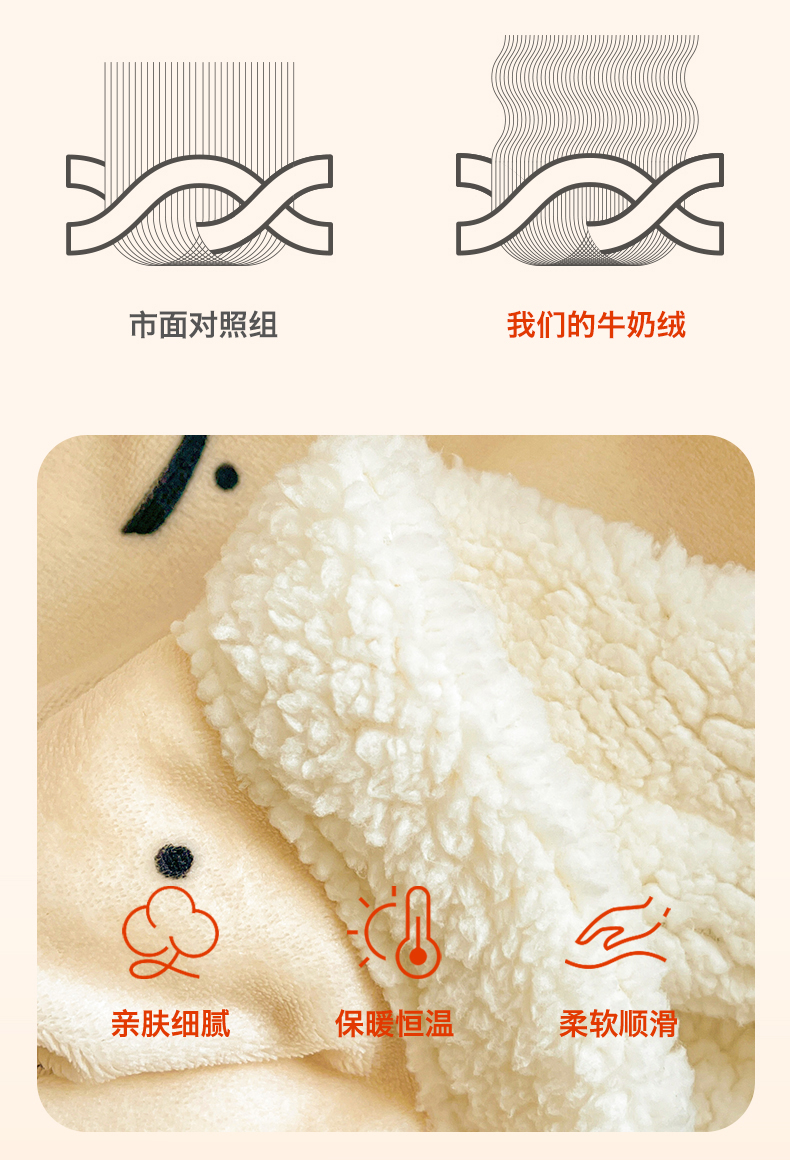 市面对照组

我们的牛奶绒

亲肤细腻

保暖恒温

柔软顺滑