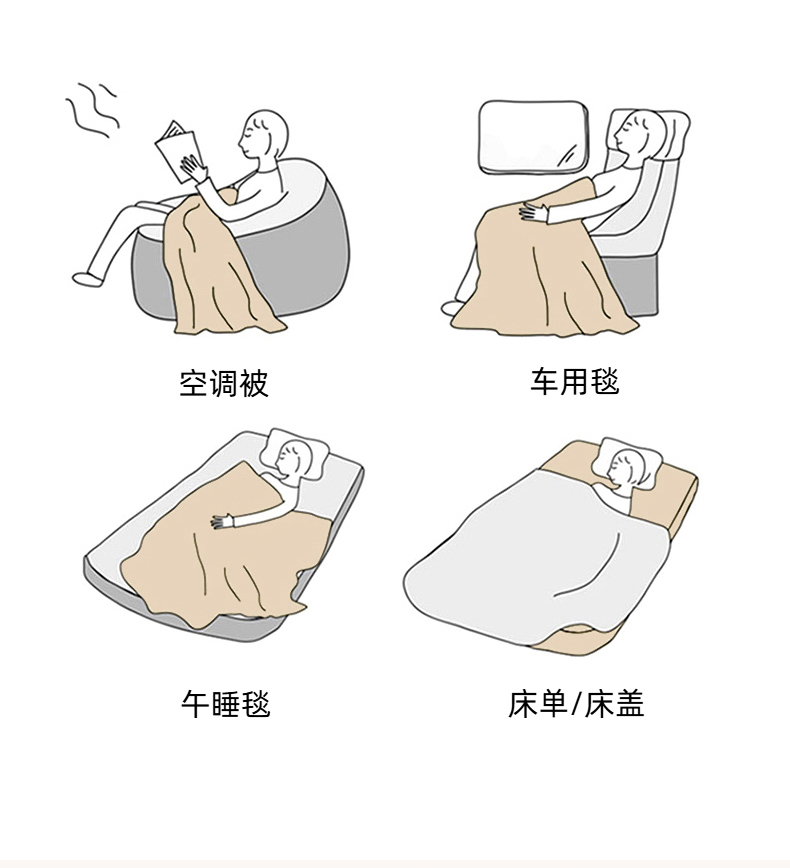 空调被

车用毯

午睡毯

床单/床盖