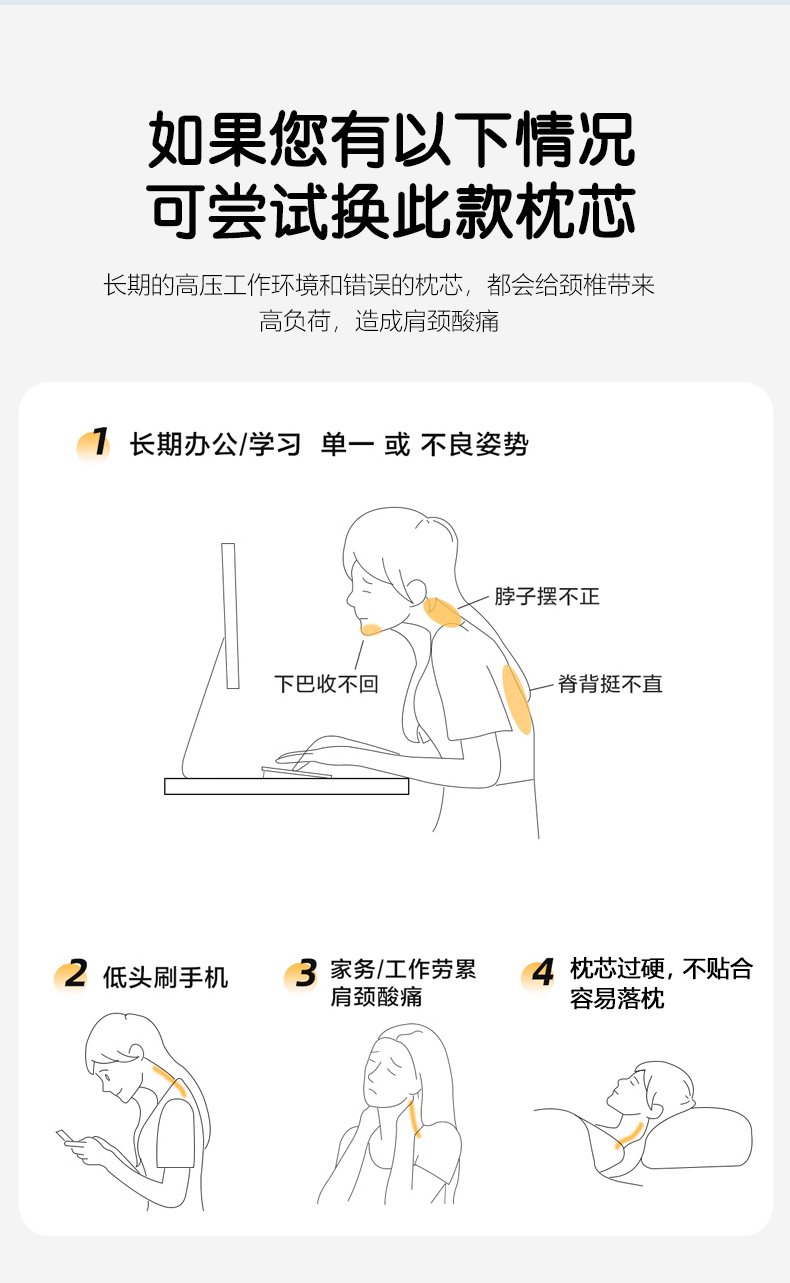 如果您有以下情况
可尝试换此款枕芯

长期的高压工作环境和错误的枕芯，都会给颈椎带来高负荷，造成肩颈酸痛

1 长期办公/学习 单一 或 不良姿势

脖子摆不正

下巴收不回

脊背挺不直

2 低头刷手机

3 家务/工作劳累 肩颈酸痛

4 枕芯过硬，不贴合 容易落枕