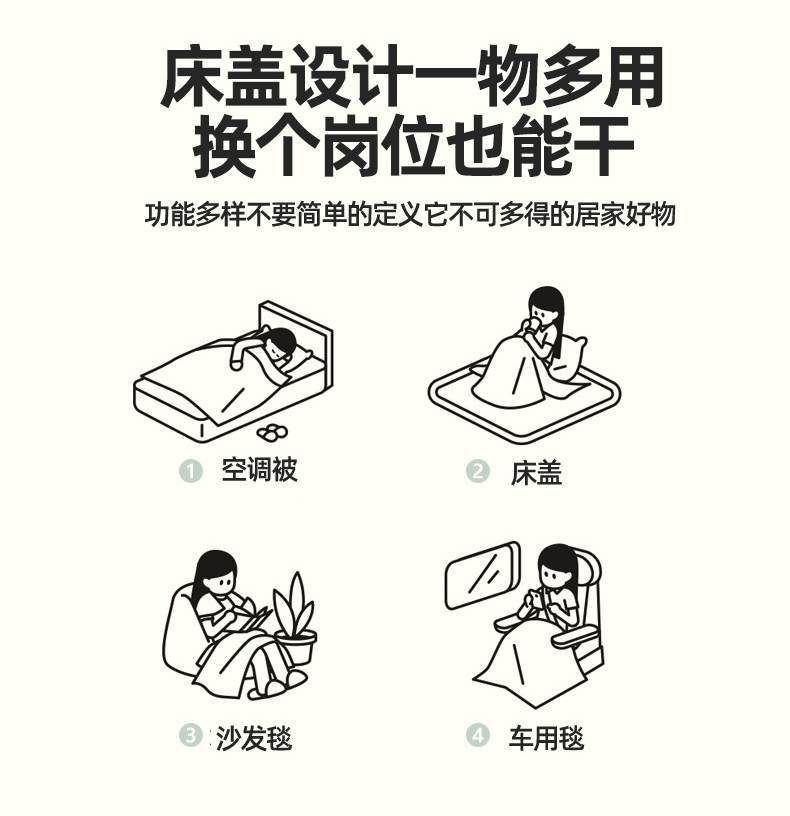 床盖设计一物多用
换个岗位也能干

功能多样不要简单的定义它不可多得的居家好物

1 空调被

2 床盖

3 沙发毯

4 车用毯