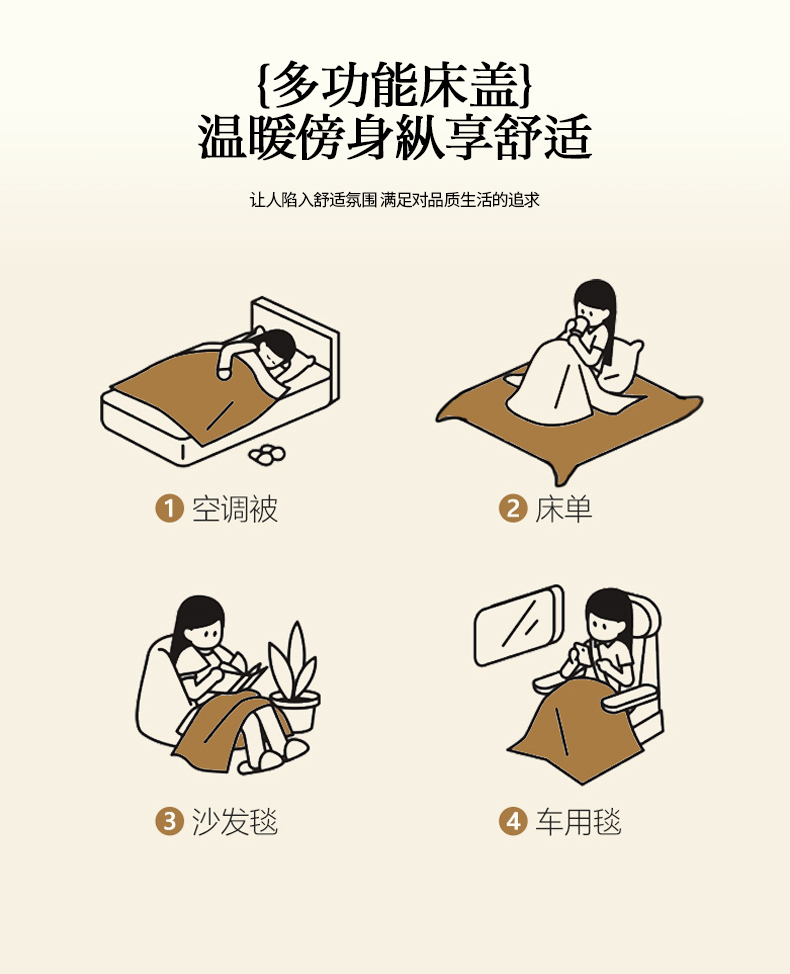 {多功能床盖}
温暖傍身纵享舒适

让人陷入舒适氛围 满足对品质生活的追求

1 空调被

2 床单

3 沙发毯

4 车用毯