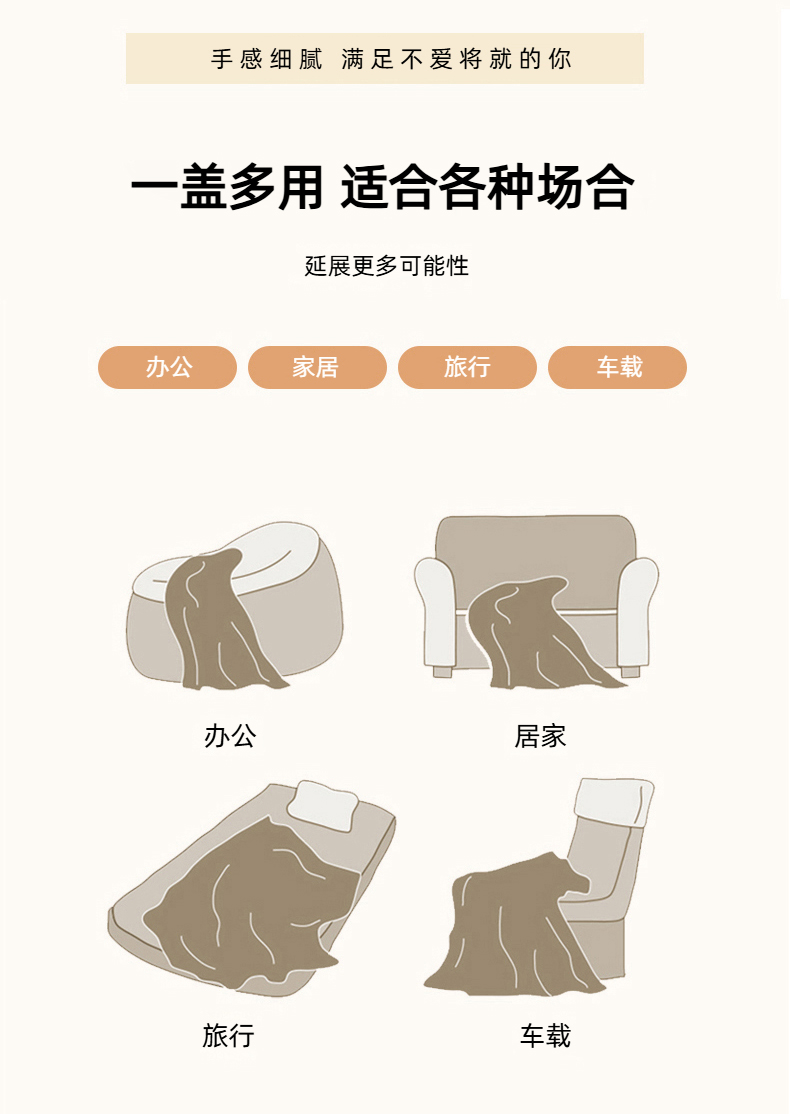 手感细腻 满足不爱将就的你

一盖多用 适合各种场合

延展更多可能性

办公 家居 旅行 车载

办公

居家

旅行

车载