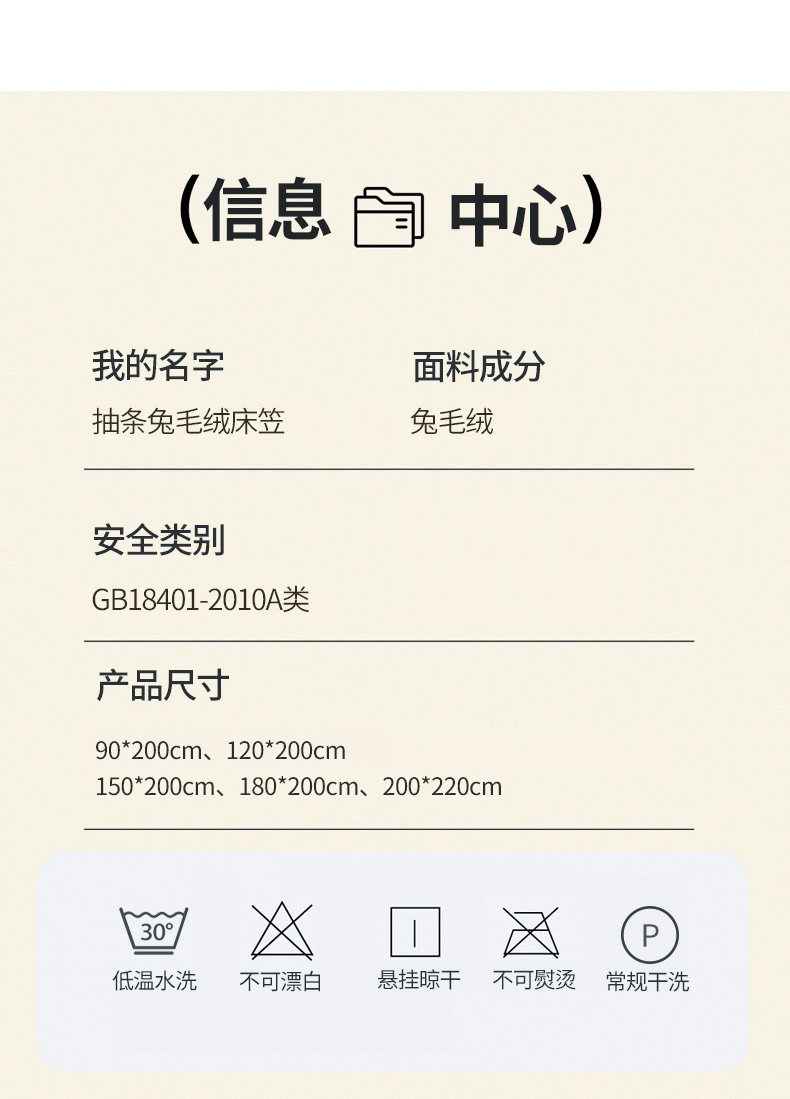 (信息 中心)

我的名字
抽条兔毛绒床笠

面料成分
兔毛绒

安全类别
GB18401-2010A类

产品尺寸
90*200cm、120*200cm
150*200cm、180*200cm、200*220cm

30°
低温水洗

不可漂白

悬挂晾干

不可熨烫

P
常规干洗