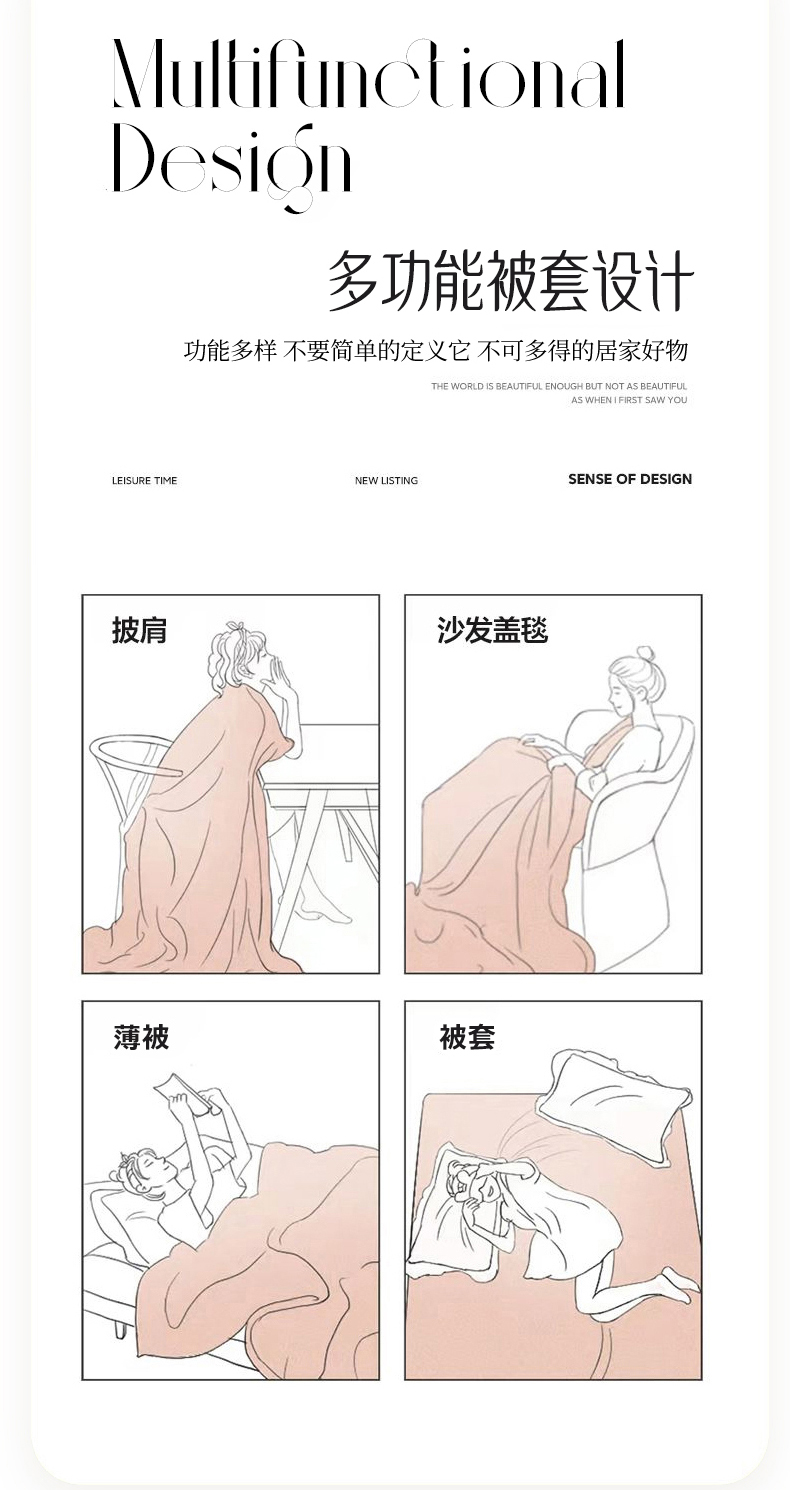 Multifunctional Design

多功能被套设计

功能多样 不要简单的定义它 不可多得的居家好物

THE WORLD IS BEAUTIFUL ENOUGH BUT NOT AS BEAUTIFUL AS WHEN I FIRST SAW YOU

LEISURE TIME

NEW LISTING

SENSE OF DESIGN

披肩

沙发盖毯

薄被

被套