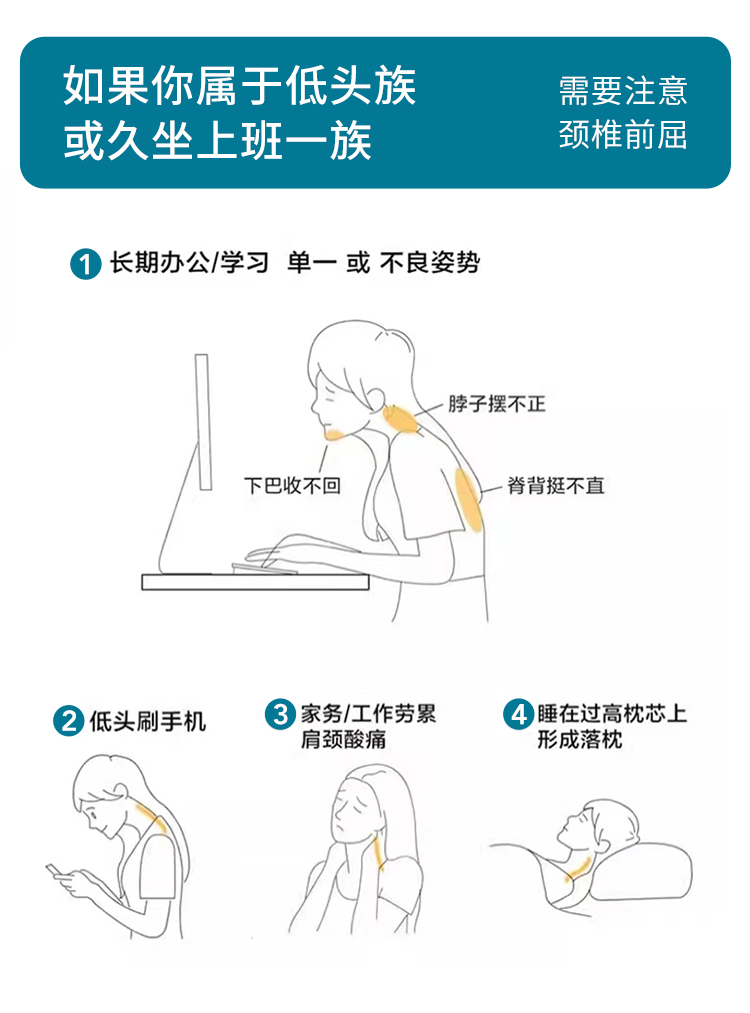 如果你属于低头族
或久坐上班一族

需要注意
颈椎前屈

1 长期办公/学习 单一 或 不良姿势

脖子摆不正

下巴收不回

脊背挺不直

2 低头刷手机

3 家务/工作劳累 肩颈酸痛

4 睡在过高枕芯上 形成落枕