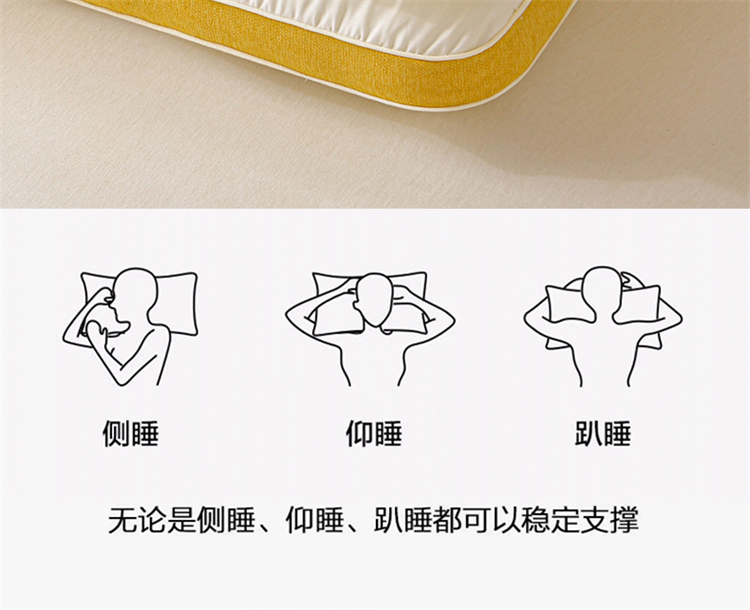 侧睡

仰睡

趴睡

无论是侧睡、仰睡、趴睡都可以稳定支撑