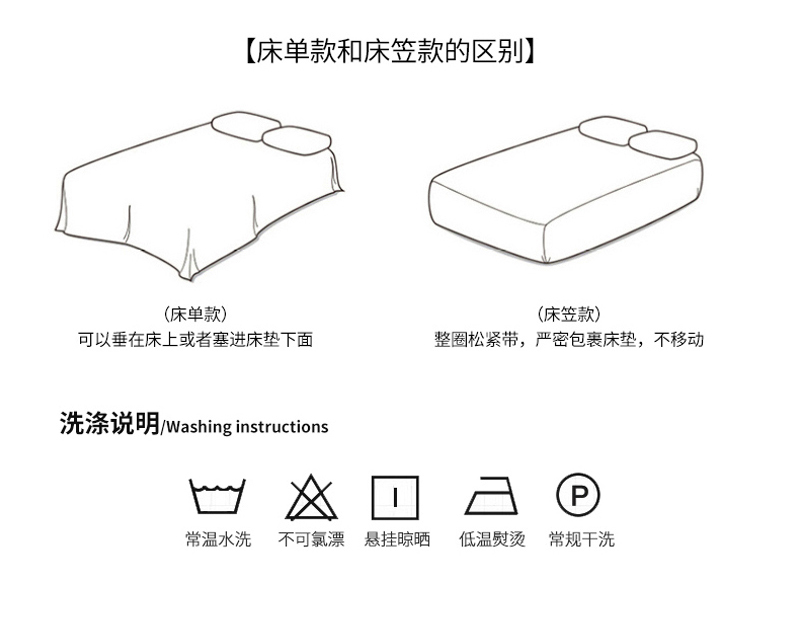 【床单款和床笠款的区别】

（床单款）
可以垂在床上或者塞进床垫下面

（床笠款）
整圈松紧带，严密包裹床垫，不移动

洗涤说明/Washing instructions

P

常温水洗 不可氯漂 悬挂晾晒 低温熨烫 常规干洗