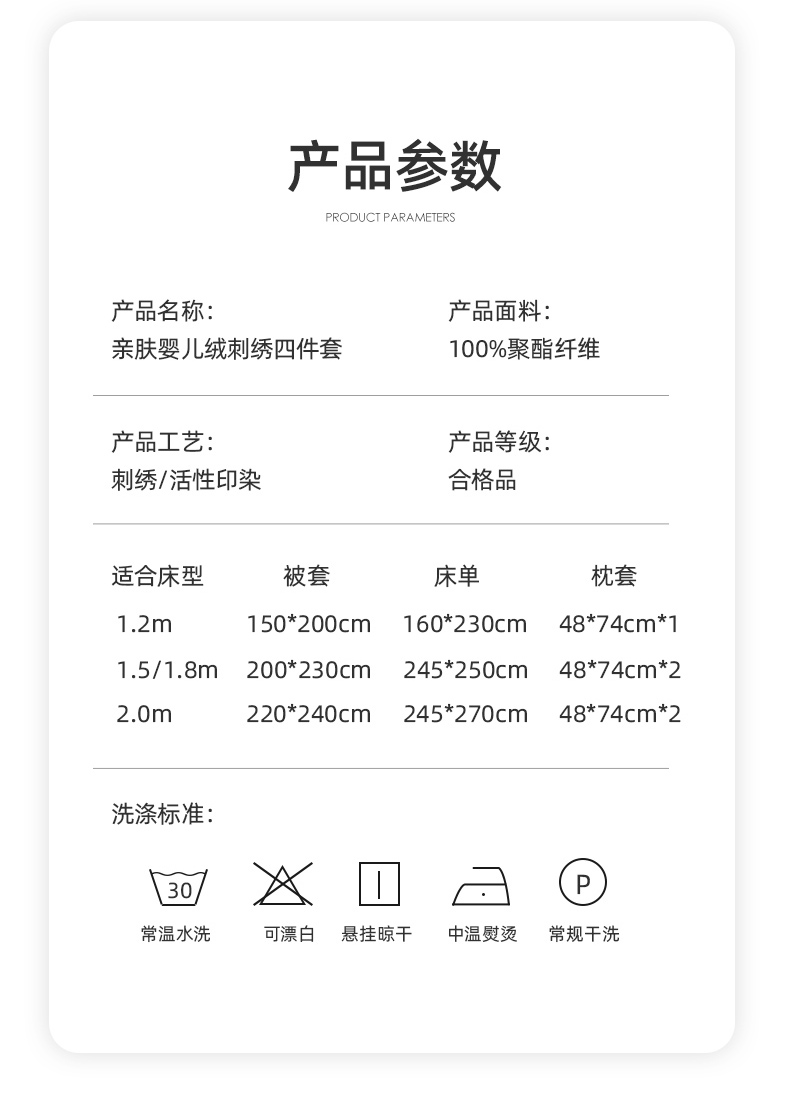 产品参数

PRODUCT PARAMETERS

产品名称:
亲肤婴儿绒刺绣四件套

产品面料:
100%聚酯纤维

产品工艺:
刺绣/活性印染

产品等级:
合格品

| 适合床型 | 被套 | 床单 | 枕套 |
|---|---|---|---|
| 1.2m | 150*200cm | 160*230cm | 48*74cm*1 |
| 1.5/1.8m | 200*230cm | 245*250cm | 48*74cm*2 |
| 2.0m | 220*240cm | 245*270cm | 48*74cm*2 |

洗涤标准:

30
常温水洗

可漂白

悬挂晾干

中温熨烫

P
常规干洗