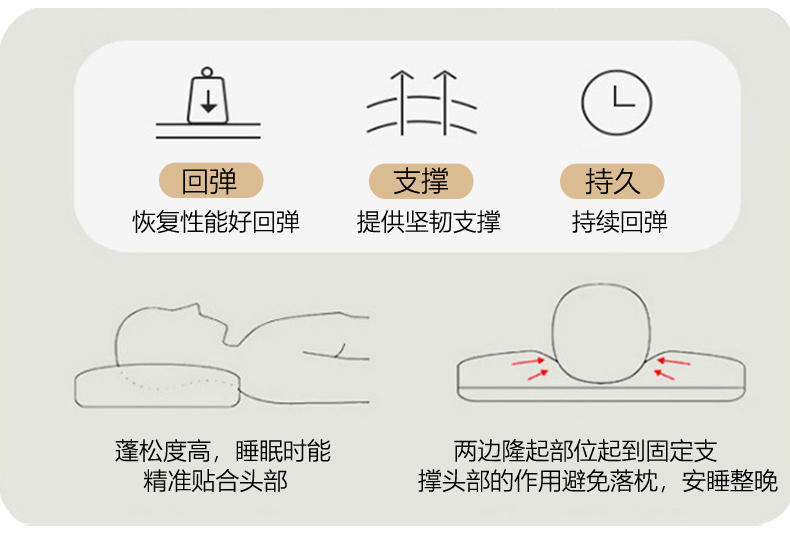 回弹
恢复性能好回弹

支撑
提供坚韧支撑

持久
持续回弹

蓬松度高，睡眠时能精准贴合头部

两边隆起部位起到固定支撑头部的作用避免落枕，安睡整晚