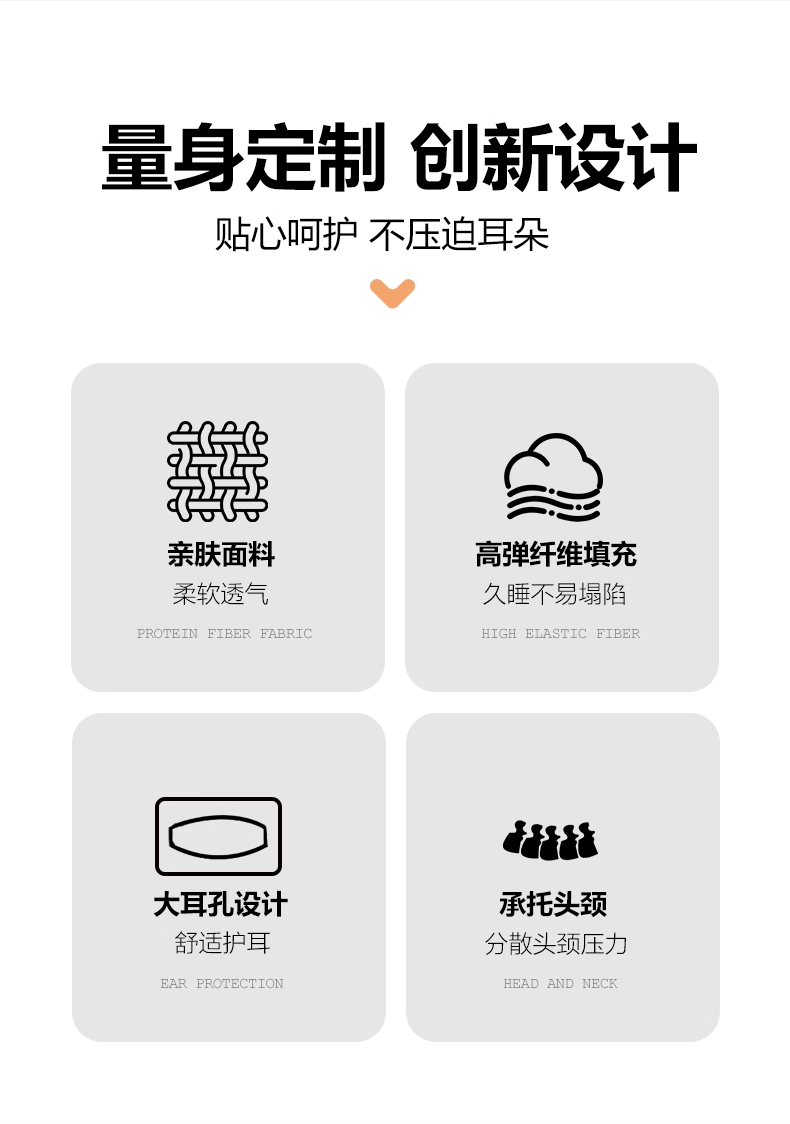 量身定制 创新设计

贴心呵护 不压迫耳朵

亲肤面料

柔软透气

PROTEIN FIBER FABRIC

高弹纤维填充

久睡不易塌陷

HIGH ELASTIC FIBER

大耳孔设计

舒适护耳

EAR PROTECTION

承托头颈

分散头颈压力

HEAD AND NECK