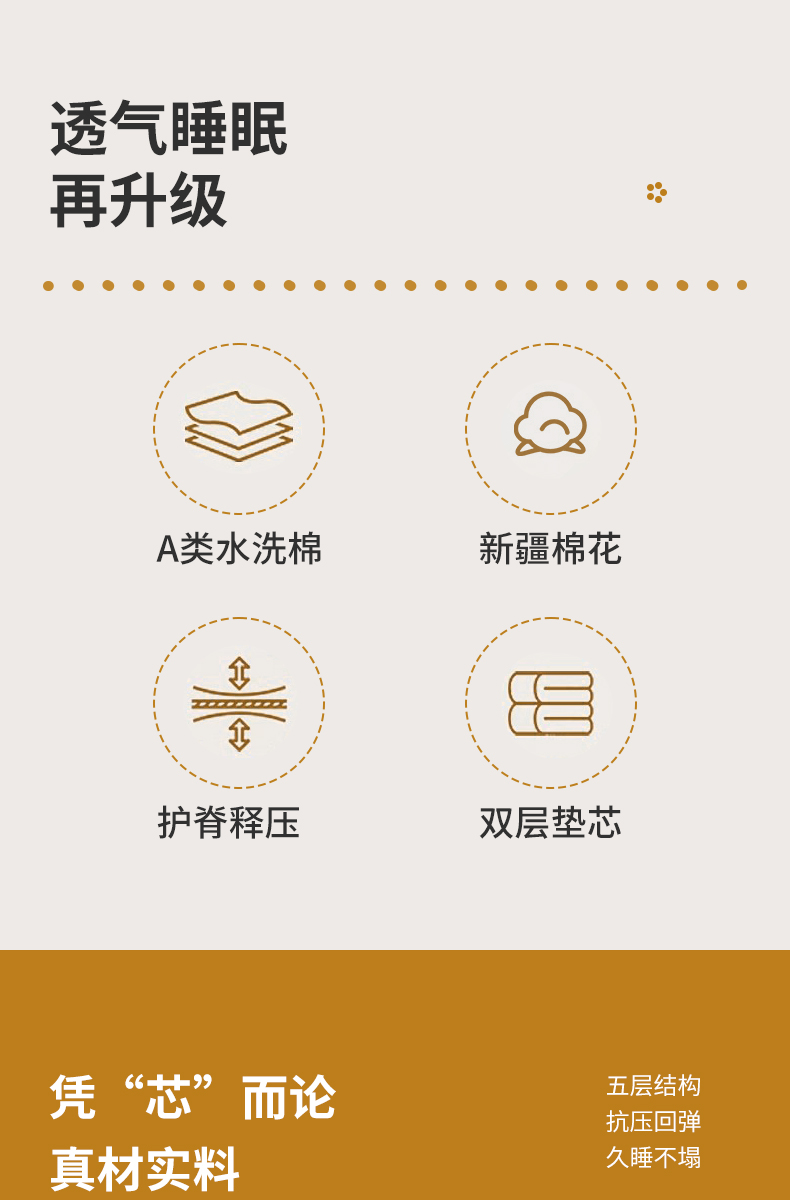 透气睡眠
再升级

A类水洗棉

新疆棉花

护脊释压

双层垫芯

凭“芯”而论
真材实料

五层结构
抗压回弹
久睡不塌