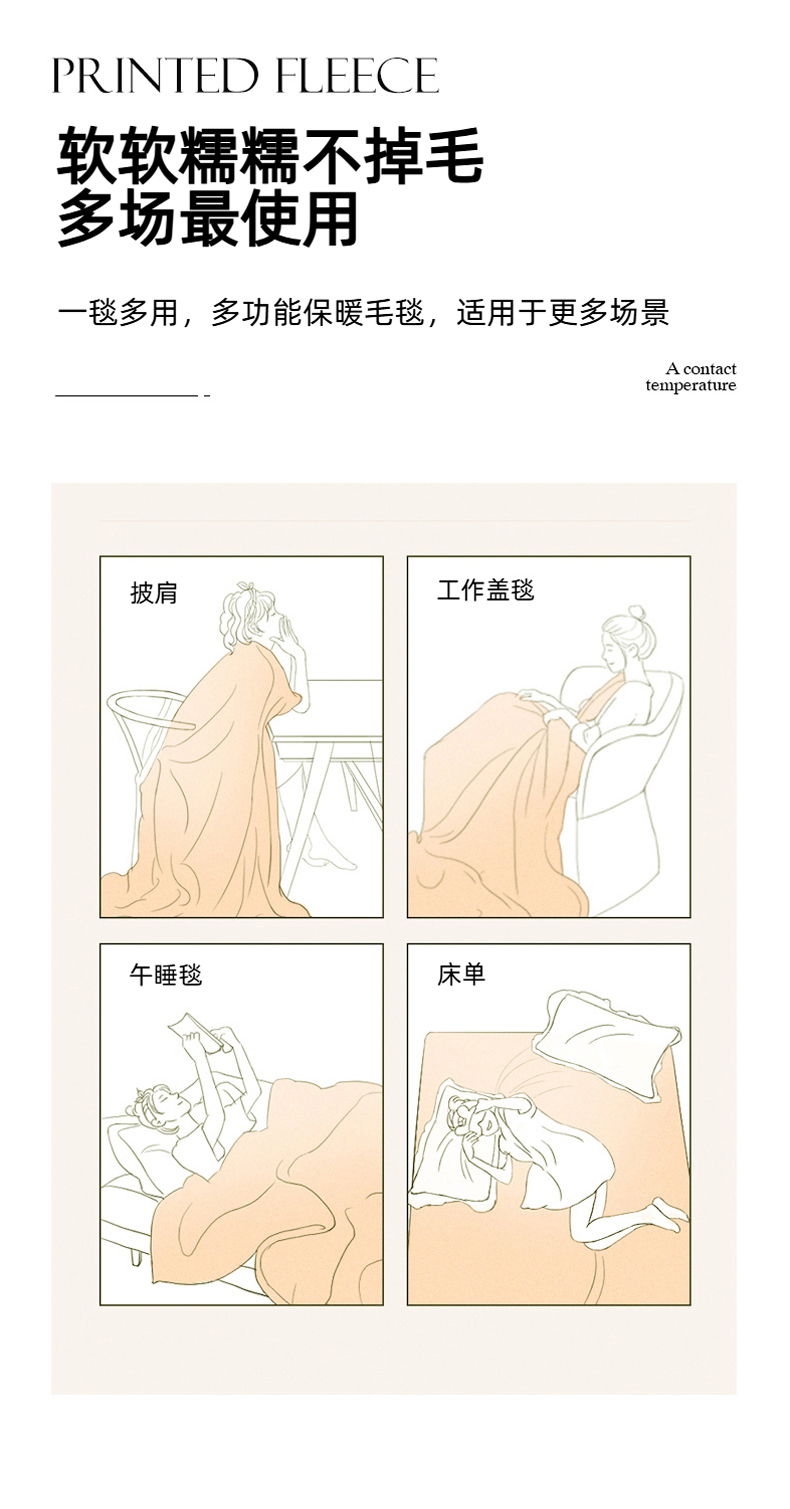 PRINTED FLEECE

软软糯糯不掉毛
多场最使用

一毯多用，多功能保暖毛毯，适用于更多场景

A contact
temperature

披肩

工作盖毯

午睡毯

床单