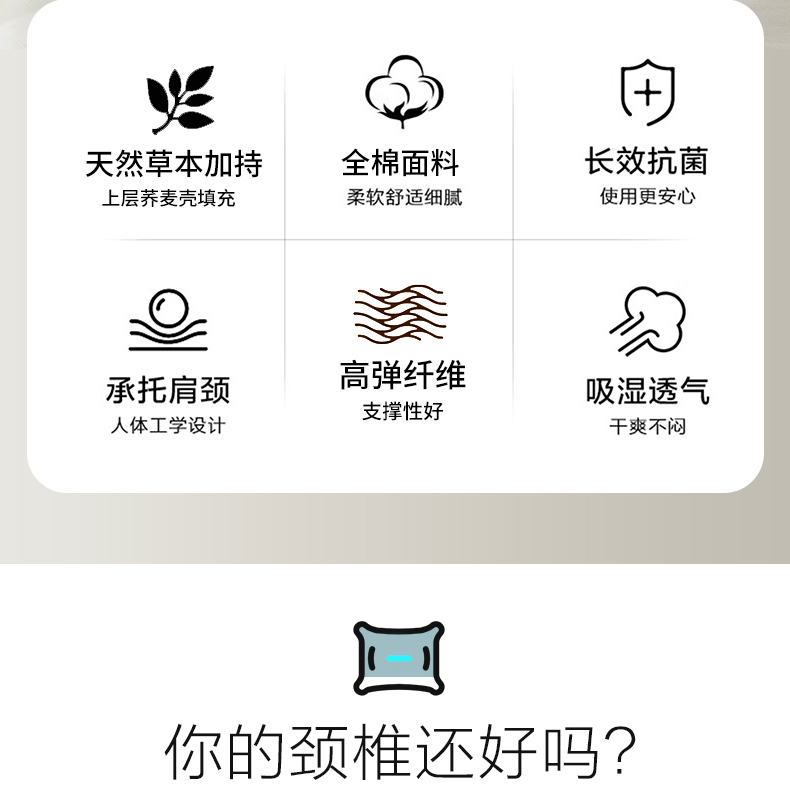 天然草本加持
上层荞麦壳填充

全棉面料
柔软舒适细腻

长效抗菌
使用更安心

承托肩颈
人体工学设计

高弹纤维
支撑性好

吸湿透气
干爽不闷

你的颈椎还好吗?