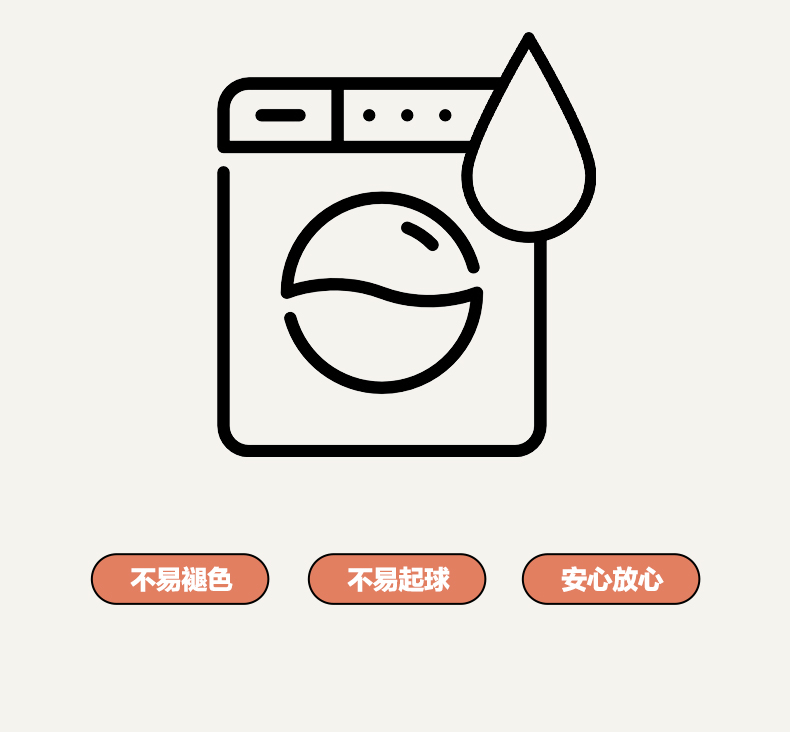 不易褪色 不易起球 安心放心