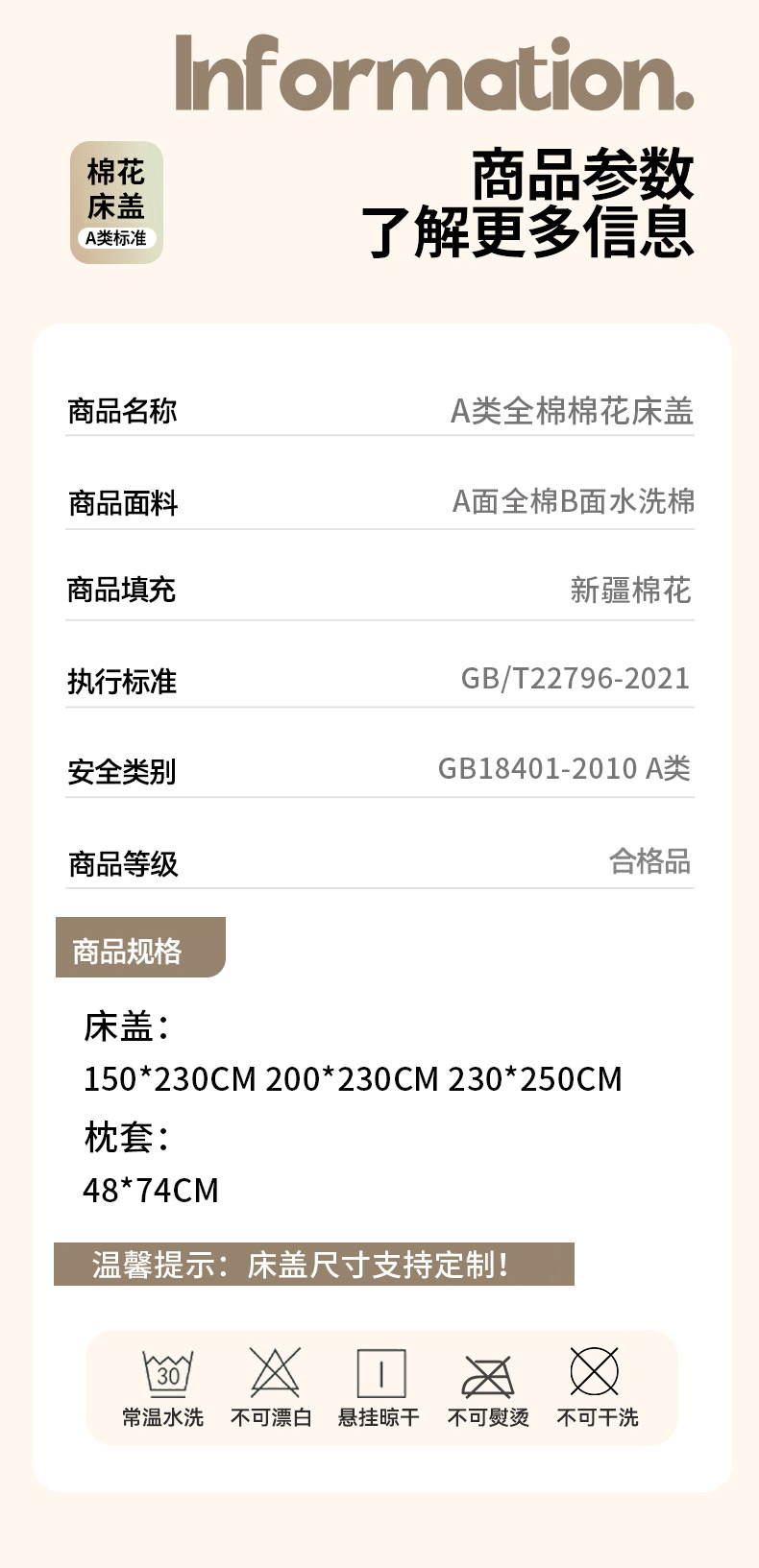 Information.

棉花
床盖
A类标准

商品参数
了解更多信息

商品名称 A类全棉棉花床盖

商品面料 A面全棉B面水洗棉

商品填充 新疆棉花

执行标准 GB/T22796-2021

安全类别 GB18401-2010 A类

商品等级 合格品

商品规格

床盖：
150*230CM 200*230CM 230*250CM
枕套：
48*74CM

温馨提示：床盖尺寸支持定制！

30
常温水洗 不可漂白 悬挂晾干 不可熨烫 不可干洗