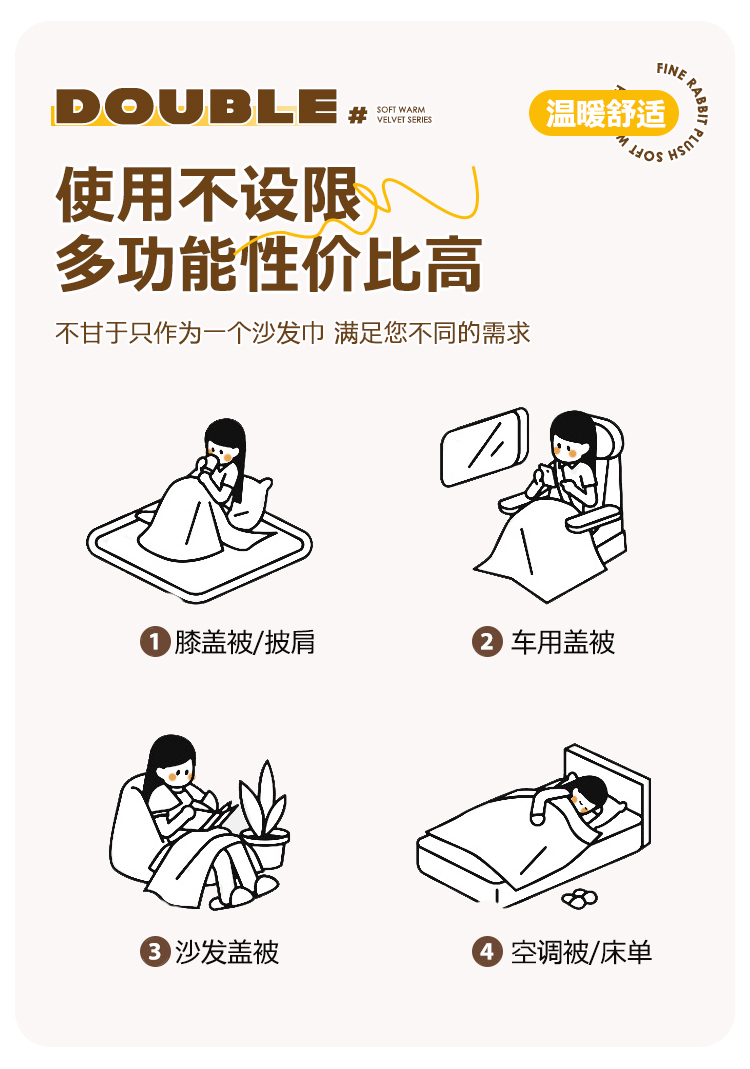 DOUBLE # SOFT WARM VELVET SERIES

温暖舒适

FINE RABBIT PLUSH SOFT W

使用不设限
多功能性价比高

不甘于只作为一个沙发巾 满足您不同的需求

1 膝盖被/披肩

2 车用盖被

3 沙发盖被

4 空调被/床单