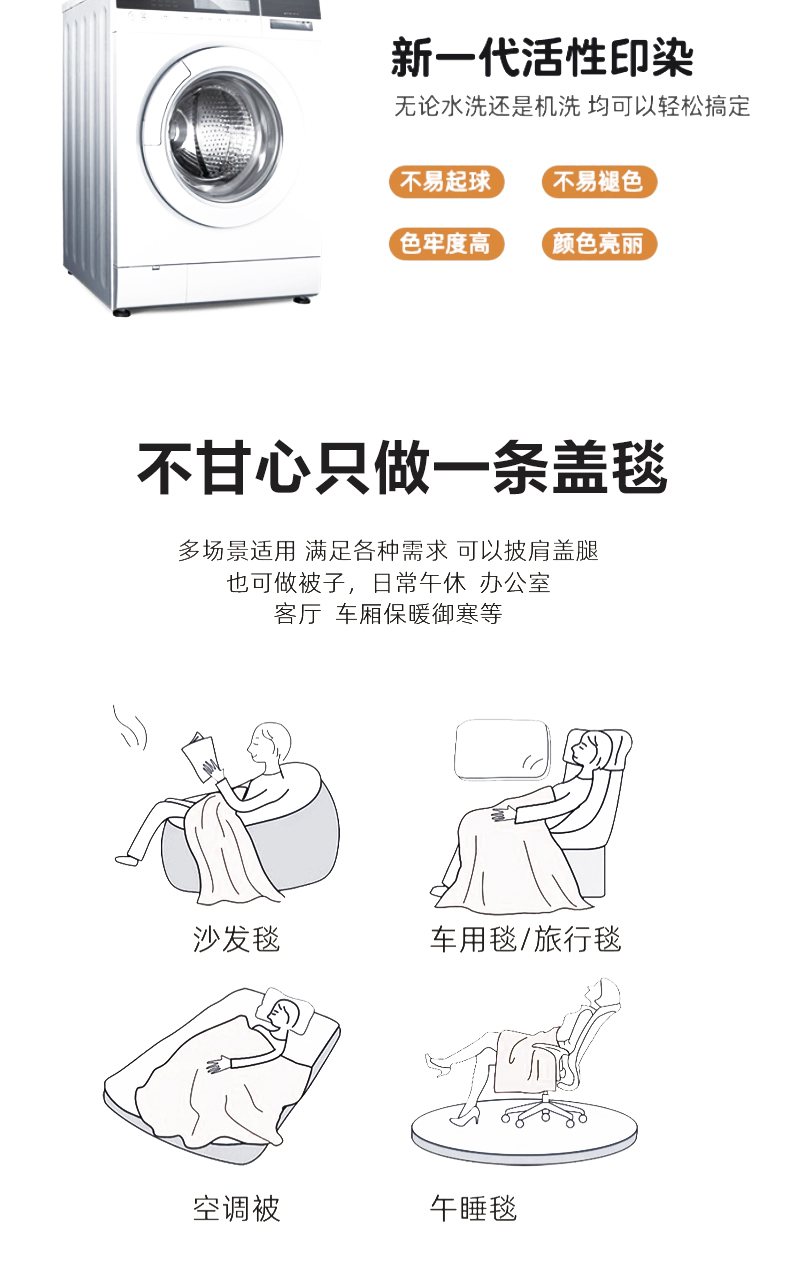 新一代活性印染
无论水洗还是机洗 均可以轻松搞定

不易起球
不易褪色
色牢度高
颜色亮丽

不甘心只做一条盖毯

多场景适用 满足各种需求 可以披肩盖腿
也可做被子，日常午休 办公室
客厅 车厢保暖御寒等

沙发毯
车用毯/旅行毯
空调被
午睡毯