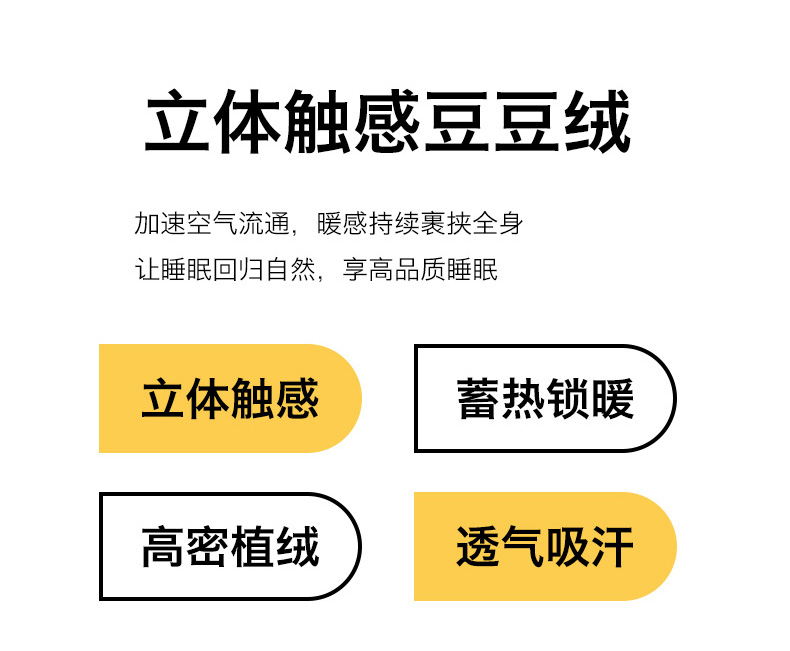 立体触感豆豆绒

加速空气流通，暖感持续裹挟全身

让睡眠回归自然，享高品质睡眠

立体触感

蓄热锁暖

高密植绒

透气吸汗