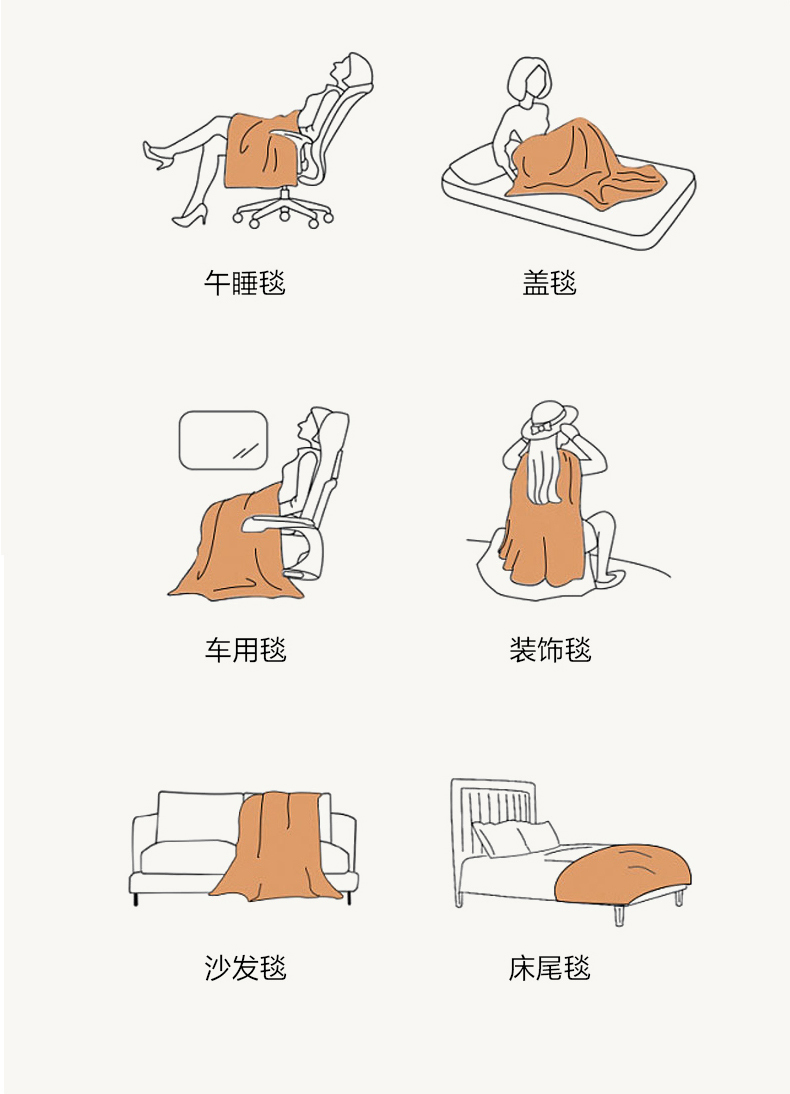 午睡毯

盖毯

车用毯

装饰毯

沙发毯

床尾毯