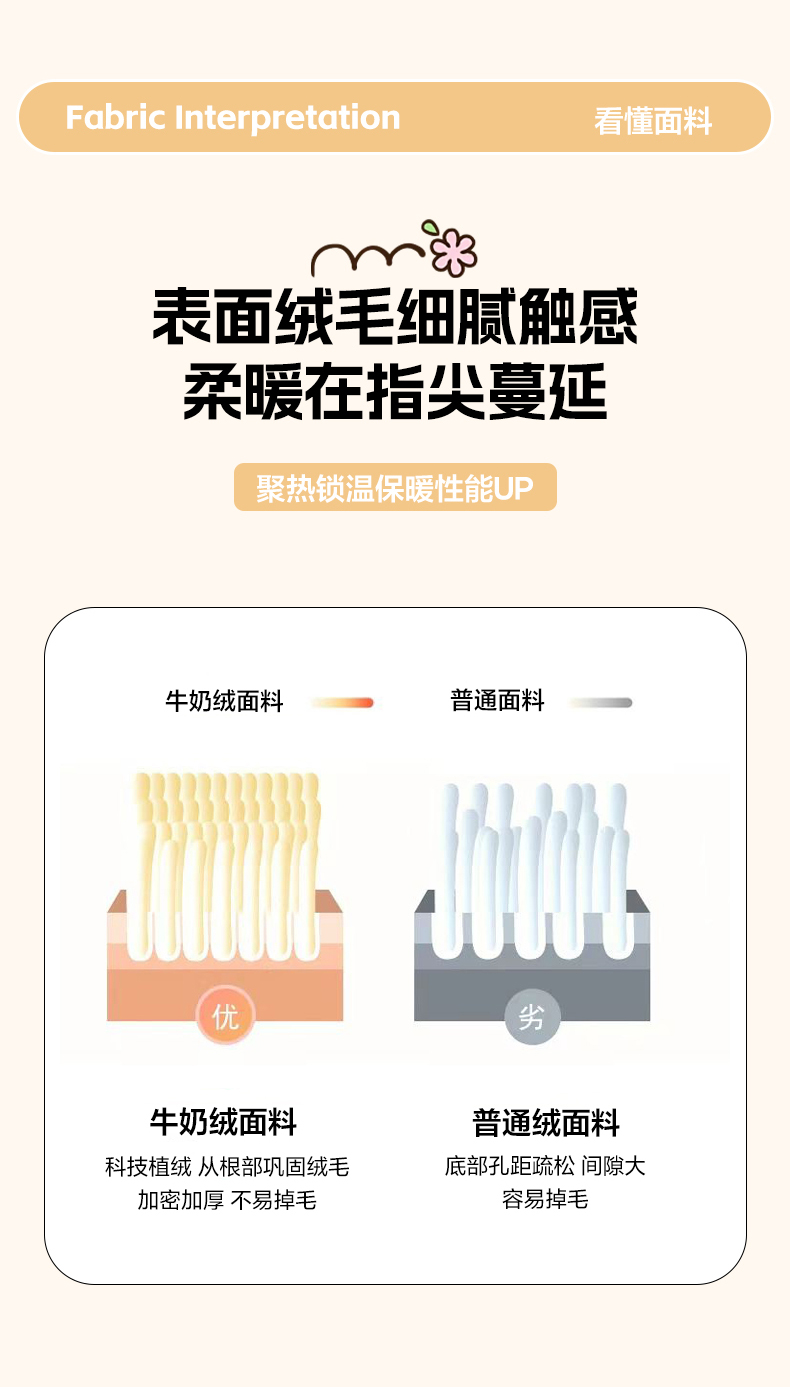 Fabric Interpretation 看懂面料

表面绒毛细腻触感
柔暖在指尖蔓延

聚热锁温保暖性能UP

牛奶绒面料

普通面料

优

劣

牛奶绒面料
科技植绒 从根部巩固绒毛
加密加厚 不易掉毛

普通绒面料
底部孔距疏松 间隙大
容易掉毛