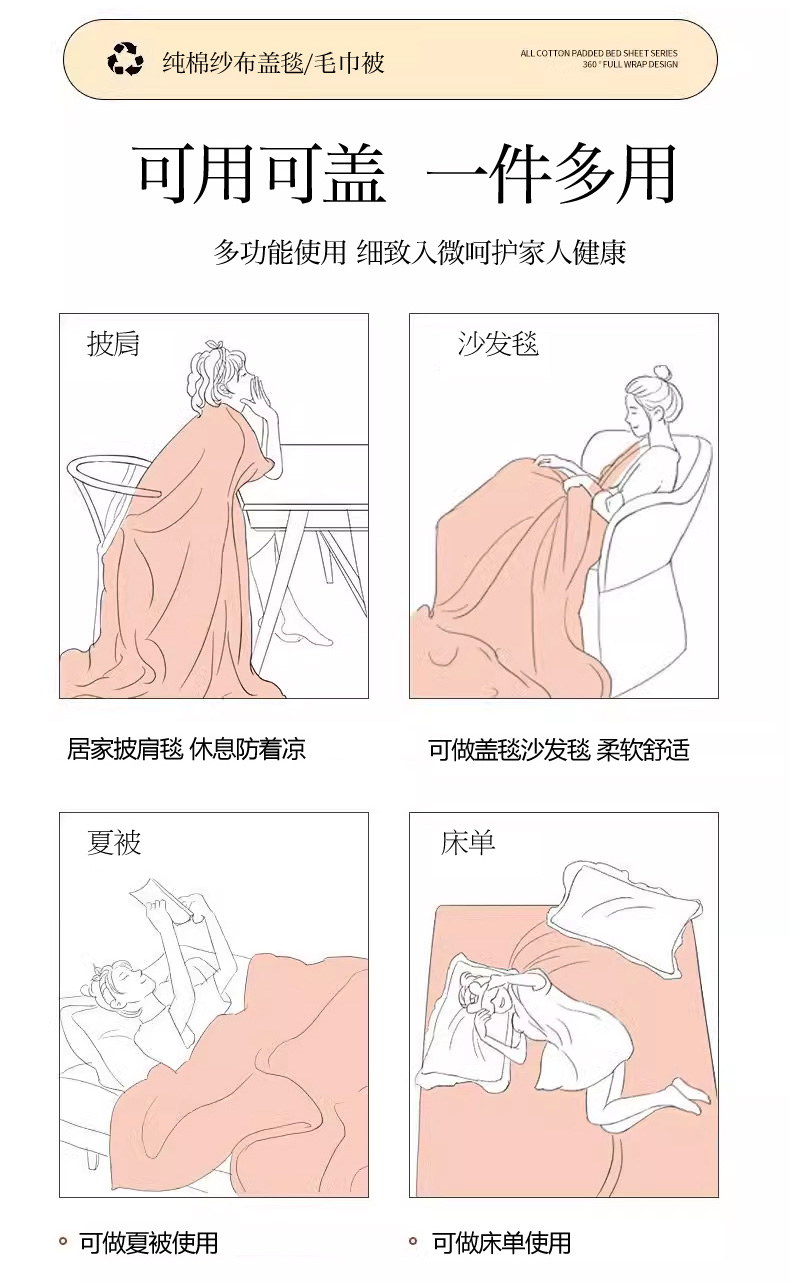 纯棉纱布盖毯/毛巾被

ALL COTTON PADDED BED SHEET SERIES
360 ° FULL WRAP DESIGN

可用可盖 一件多用

多功能使用 细致入微呵护家人健康

披肩

沙发毯

居家披肩毯 休息防着凉

可做盖毯沙发毯 柔软舒适

夏被

床单

可做夏被使用

可做床单使用