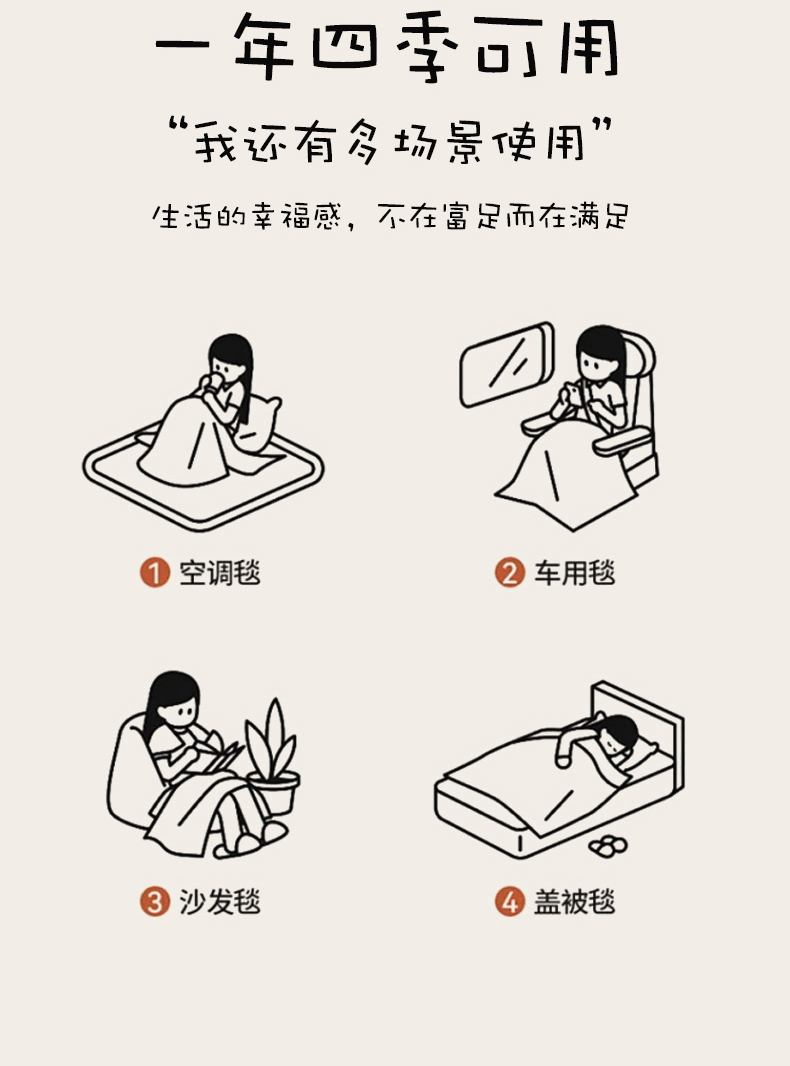 一年四季可用

“我还有多场景使用”

生活的幸福感，不在富足而在满足

1 空调毯

2 车用毯

3 沙发毯

4 盖被毯