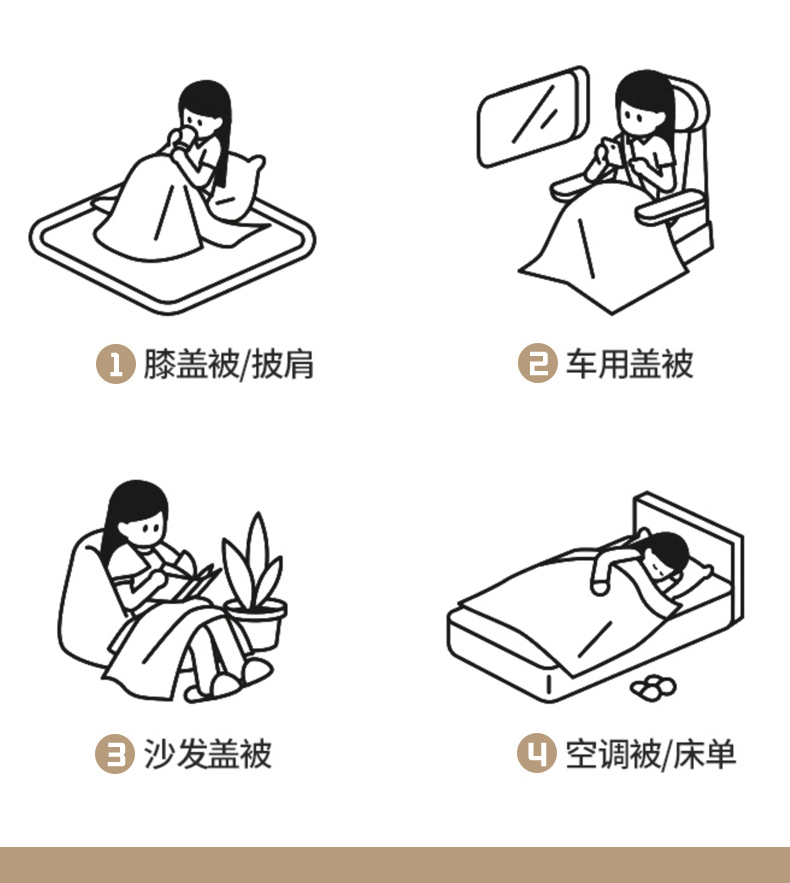 1 膝盖被/披肩

2 车用盖被

3 沙发盖被

4 空调被/床单