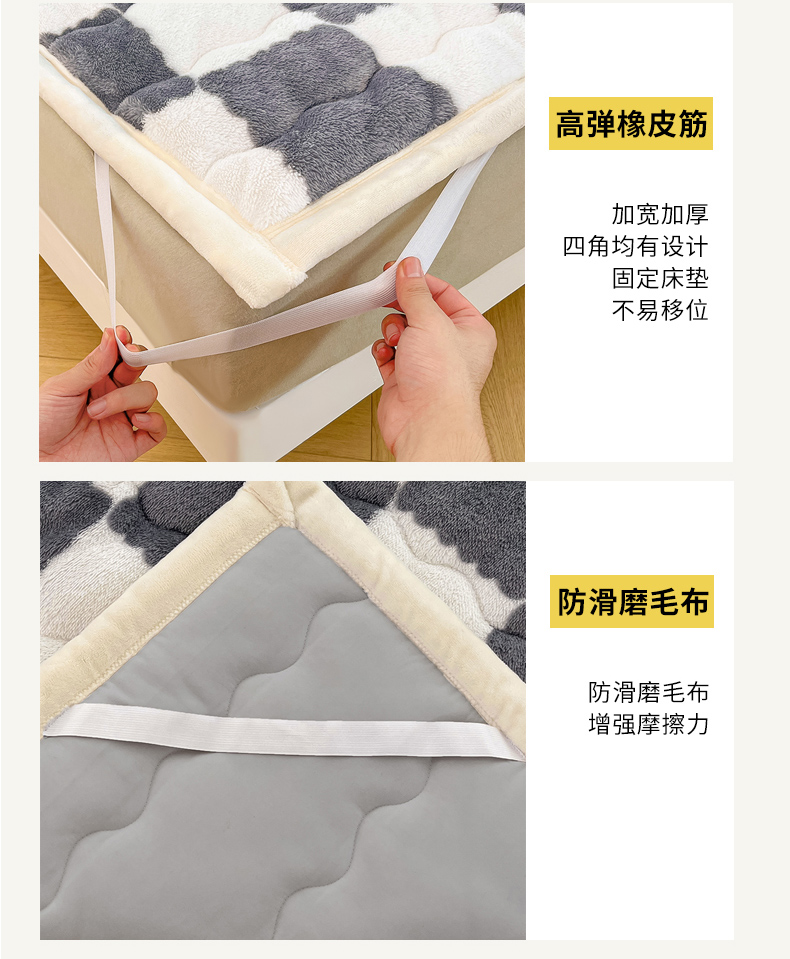 高弹橡皮筋

加宽加厚
四角均有设计
固定床垫
不易移位

防滑磨毛布

防滑磨毛布
增强摩擦力