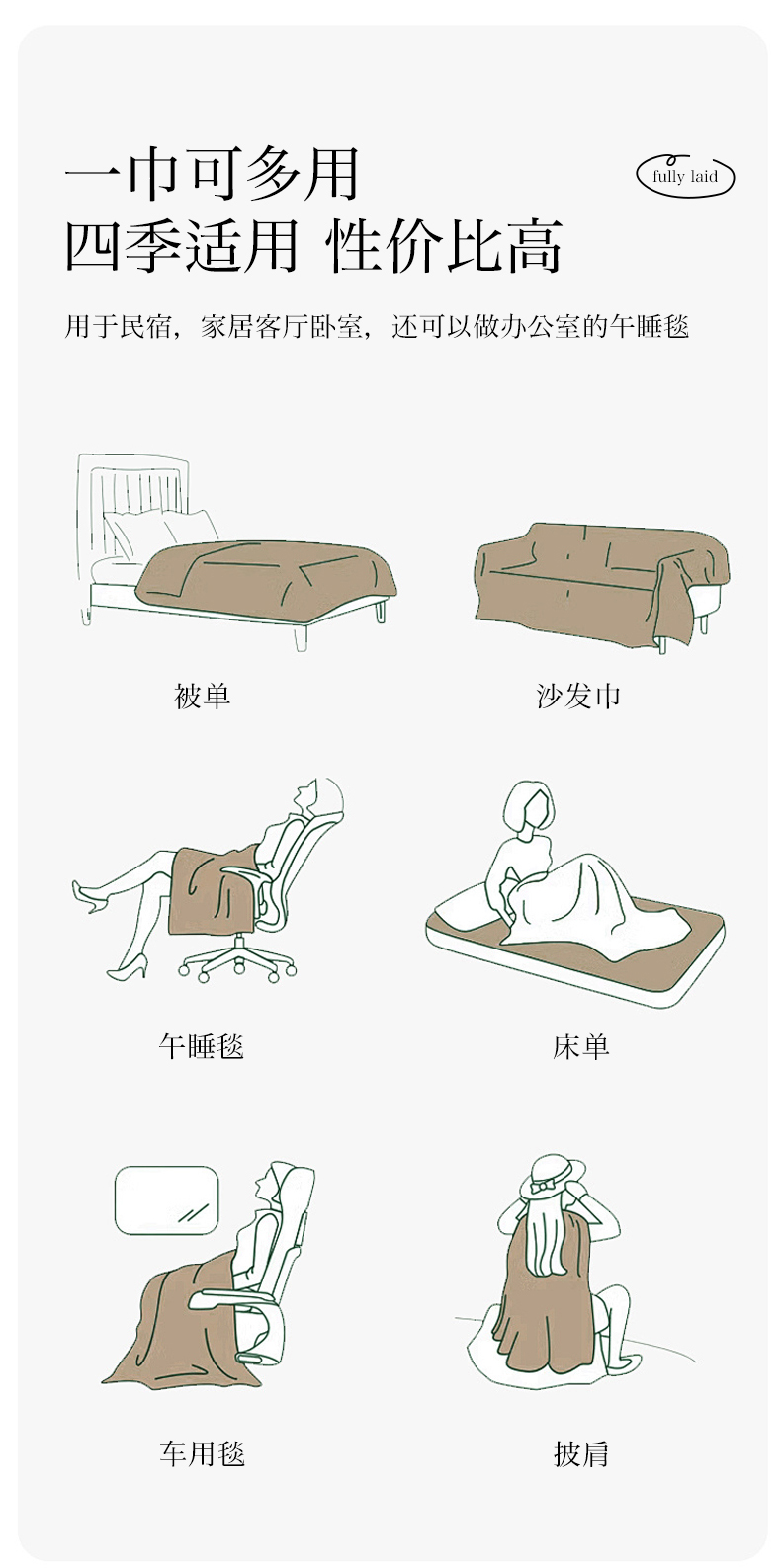 一巾可多用
四季适用 性价比高

fully laid

用于民宿，家居客厅卧室，还可以做办公室的午睡毯

被单

沙发巾

午睡毯

床单

车用毯

披肩