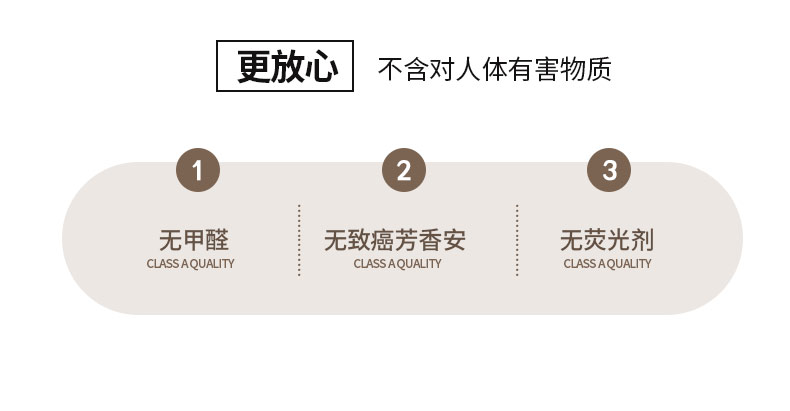 更放心 不含对人体有害物质

1
无甲醛
CLASS A QUALITY

2
无致癌芳香安
CLASS A QUALITY

3
无荧光剂
CLASS A QUALITY