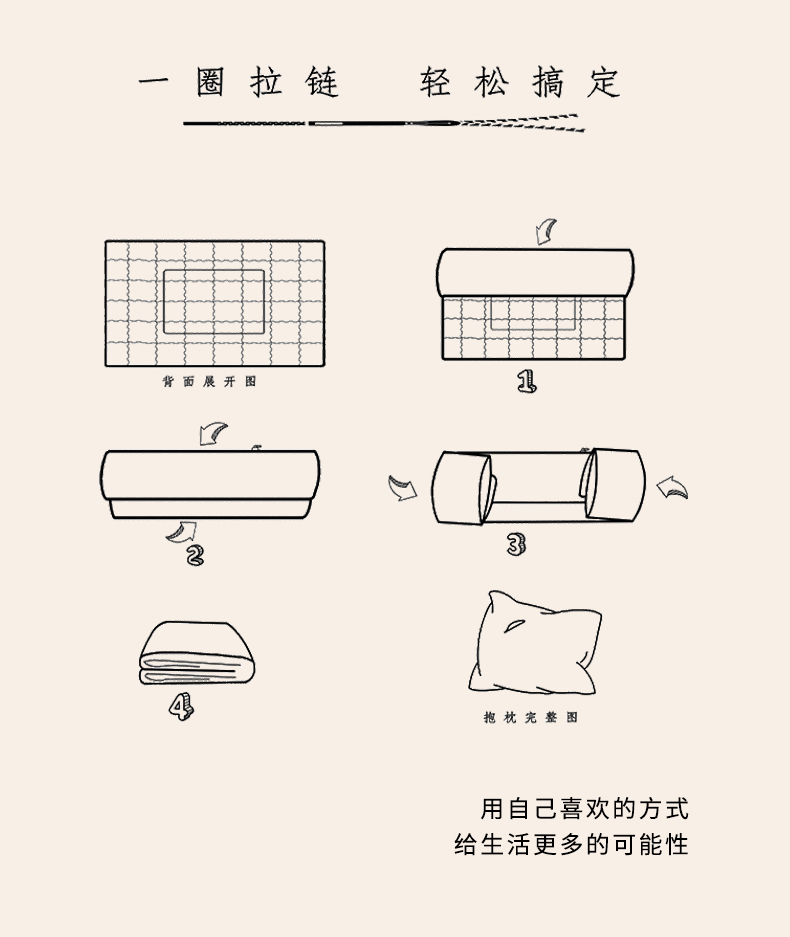 一圈拉链　轻松搞定

背面展开图

1

2

3

4

抱枕完整图

用自己喜欢的方式
给生活更多的可能性