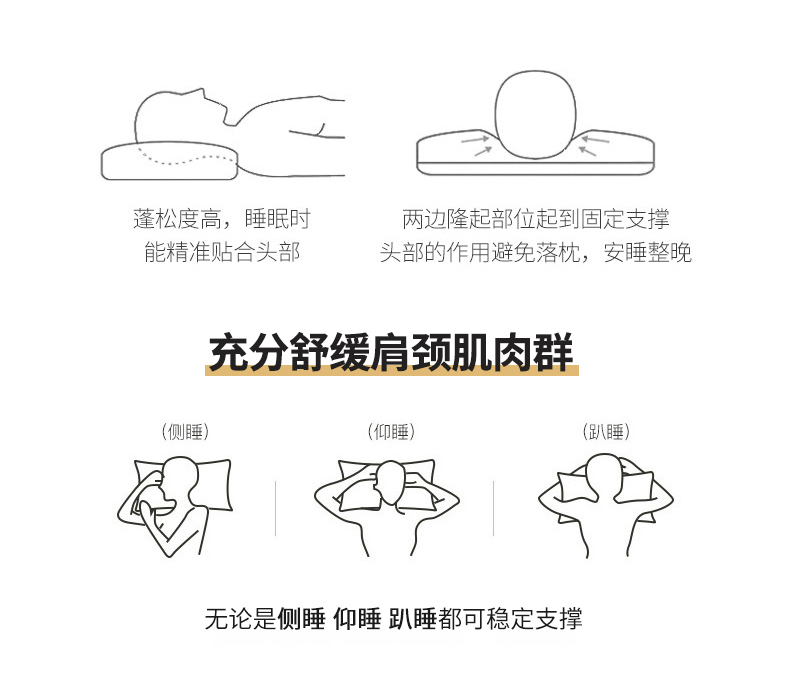 蓬松度高，睡眠时
能精准贴合头部

两边隆起部位起到固定支撑
头部的作用避免落枕，安睡整晚

充分舒缓肩颈肌肉群

（侧睡）

（仰睡）

（趴睡）

无论是侧睡 仰睡 趴睡都可稳定支撑